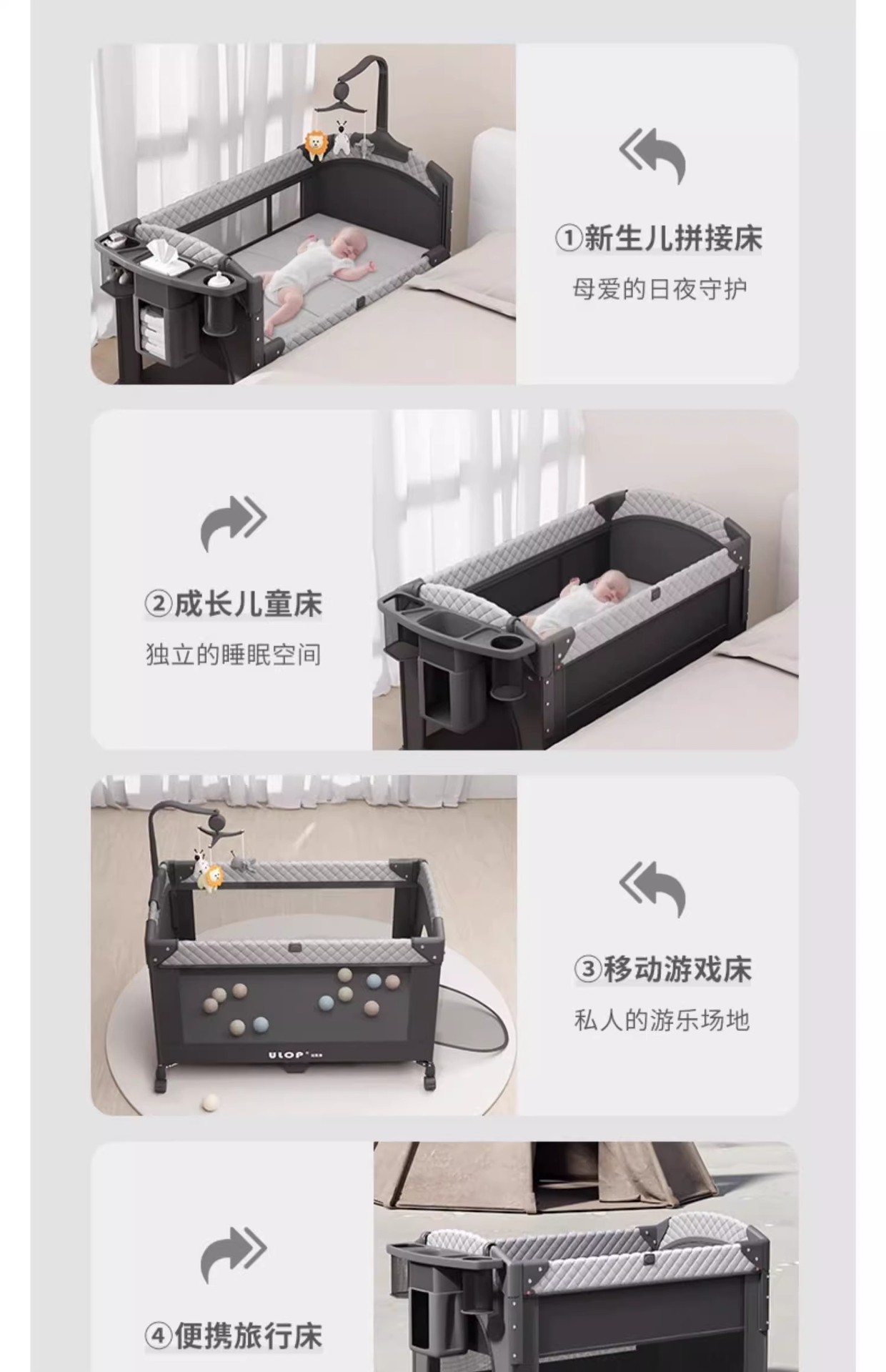 ①新生儿拼接床
母爱的日夜守护

②成长儿童床
独立的睡眠空间

ULOP

③移动游戏床
私人的游乐场地

④便携旅行床