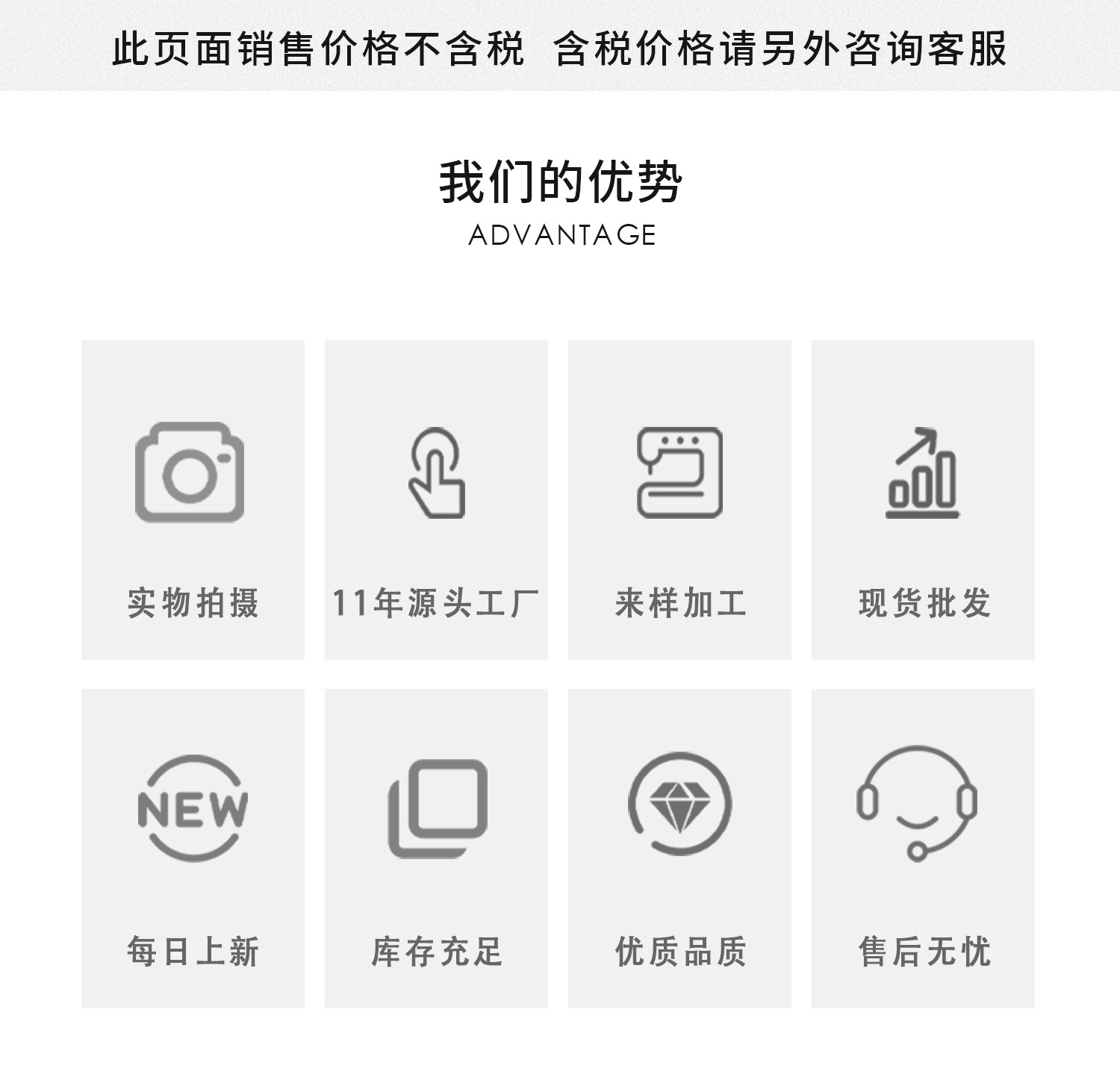 此页面销售价格不含税 含税价格请另外咨询客服

我们的优势
ADVANTAGE

实物拍摄

11年源头工厂

来样加工

现货批发

NEW

每日上新

库存充足

优质品质

售后无忧