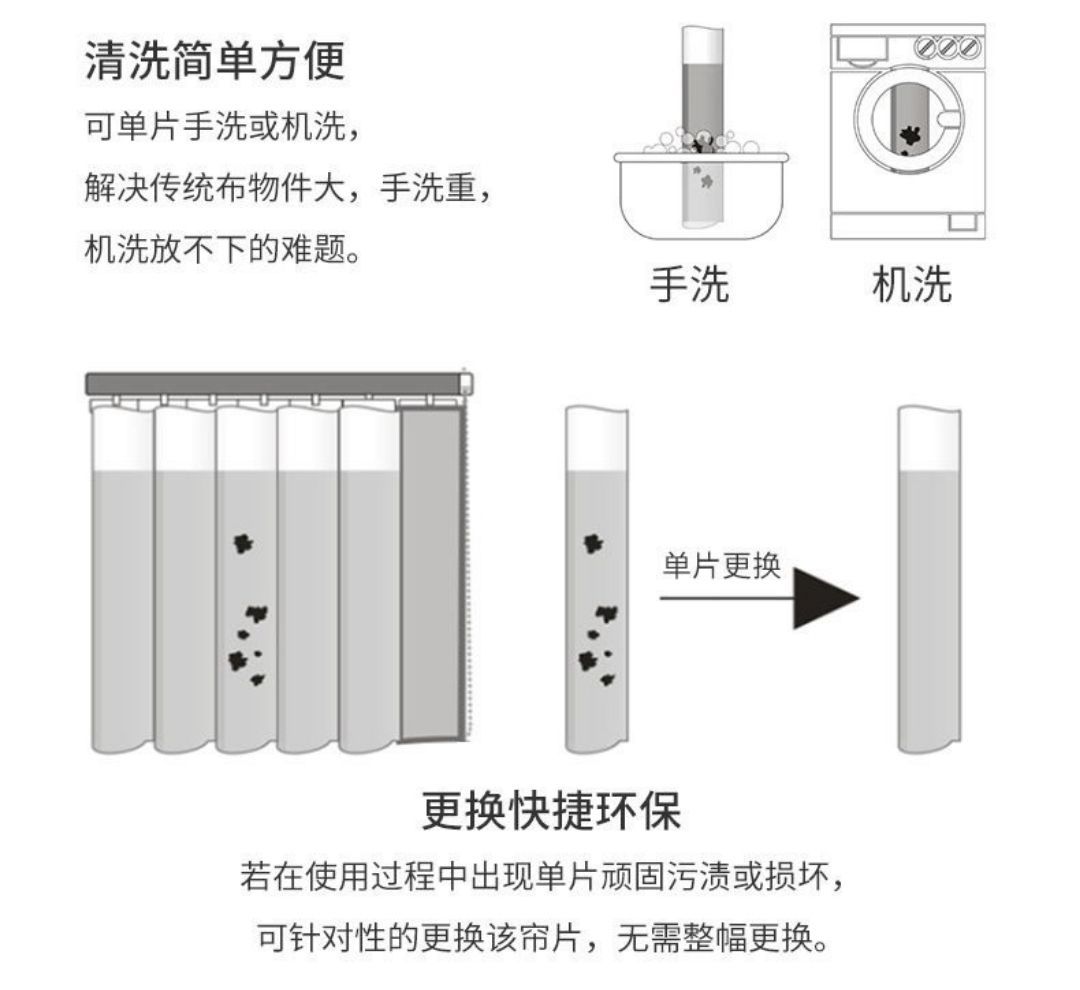 清洗简单方便

可单片手洗或机洗，
解决传统布物件大，手洗重，
机洗放不下的难题。

手洗

机洗

单片更换

更换快捷环保

若在使用过程中出现单片顽固污渍或损坏，
可针对性的更换该帘片，无需整幅更换。