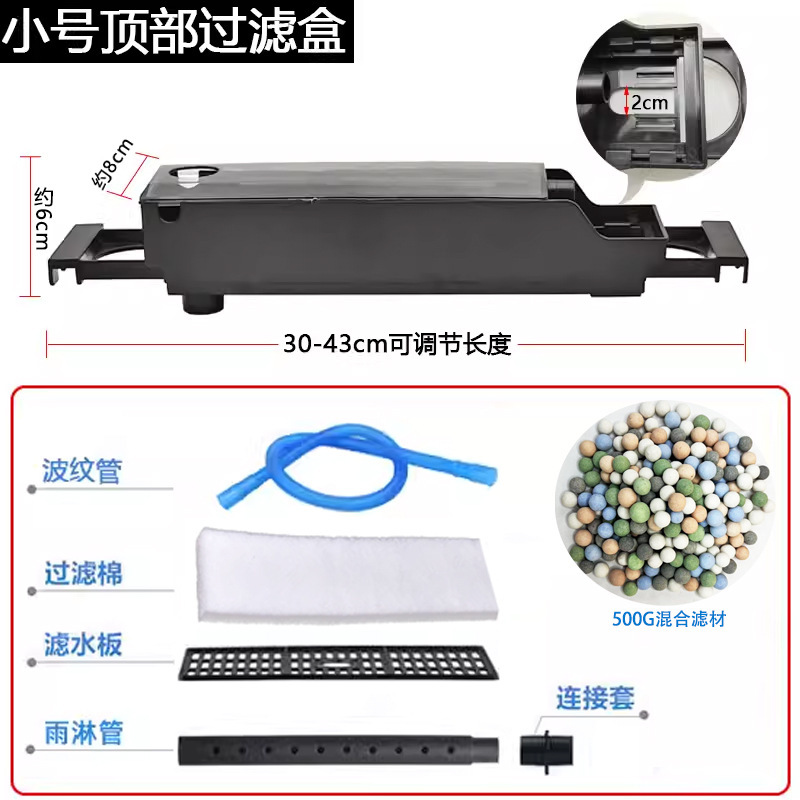 小号顶部过滤盒

2cm

约8cm

约6cm

30-43cm可调节长度

波纹管

过滤棉

滤水板

雨淋管

500G混合滤材

连接套