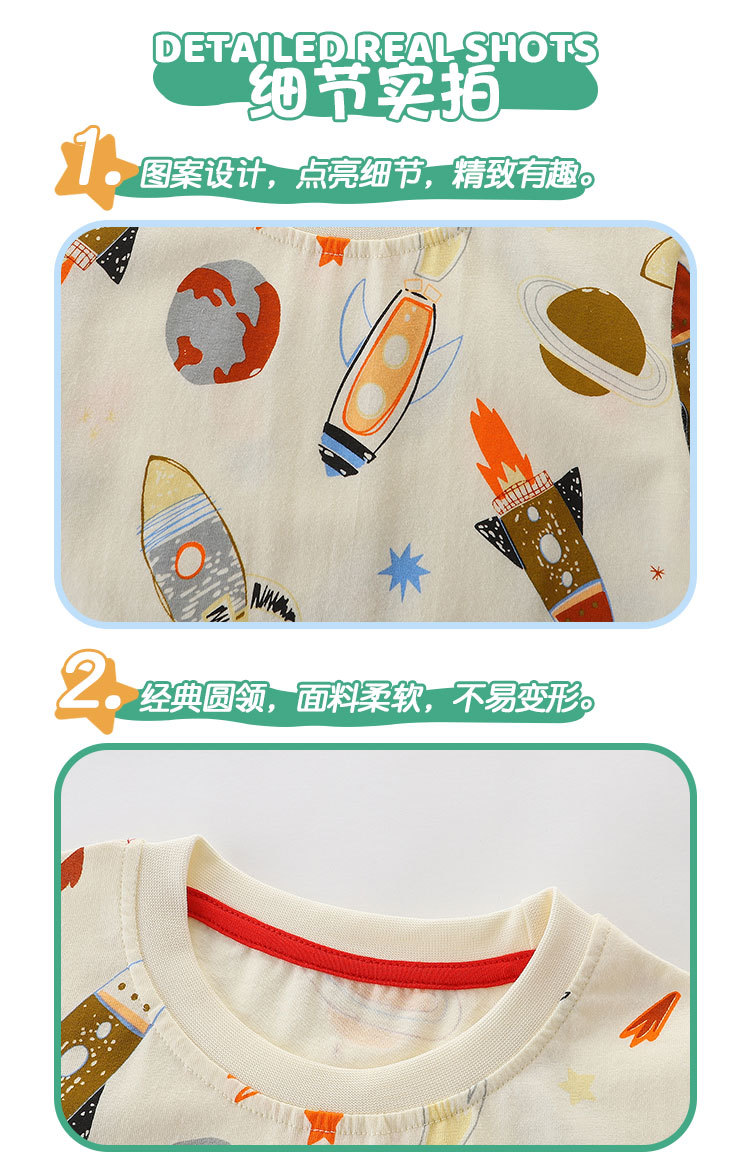 DETAILED REAL SHOTS
细节实拍

1. 图案设计，点亮细节，精致有趣。

2. 经典圆领，面料柔软，不易变形。