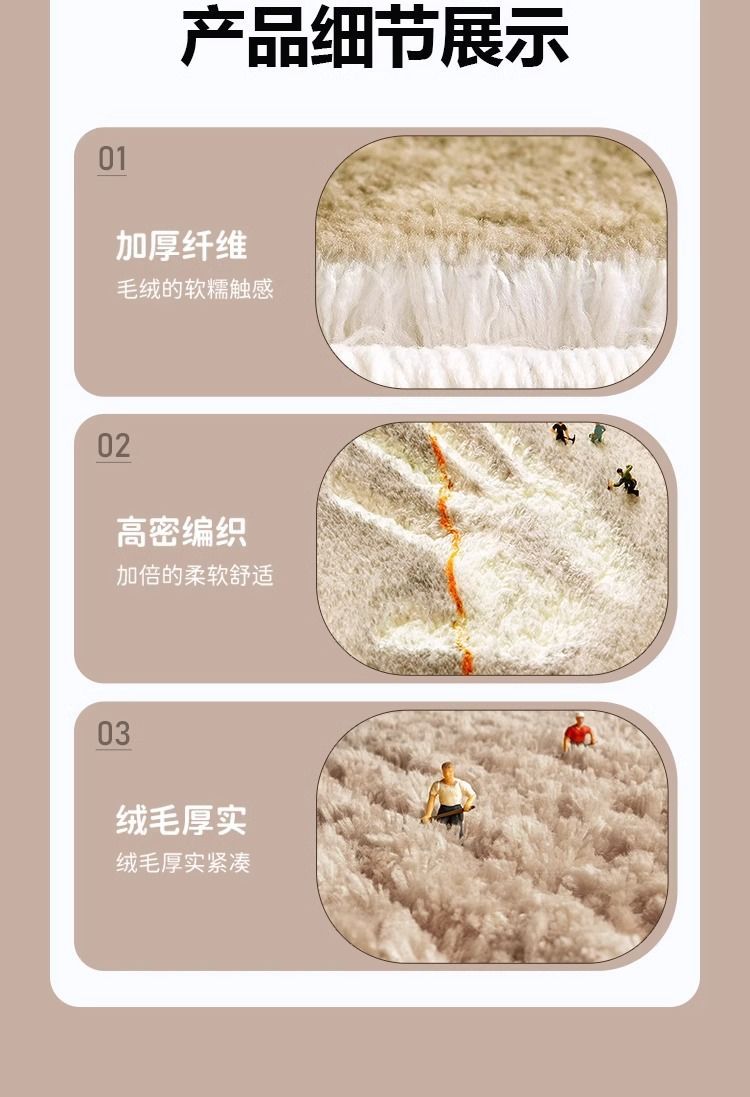 产品细节展示

01

加厚纤维

毛绒的软糯触感

02

高密编织

加倍的柔软舒适

03

绒毛厚实

绒毛厚实紧凑