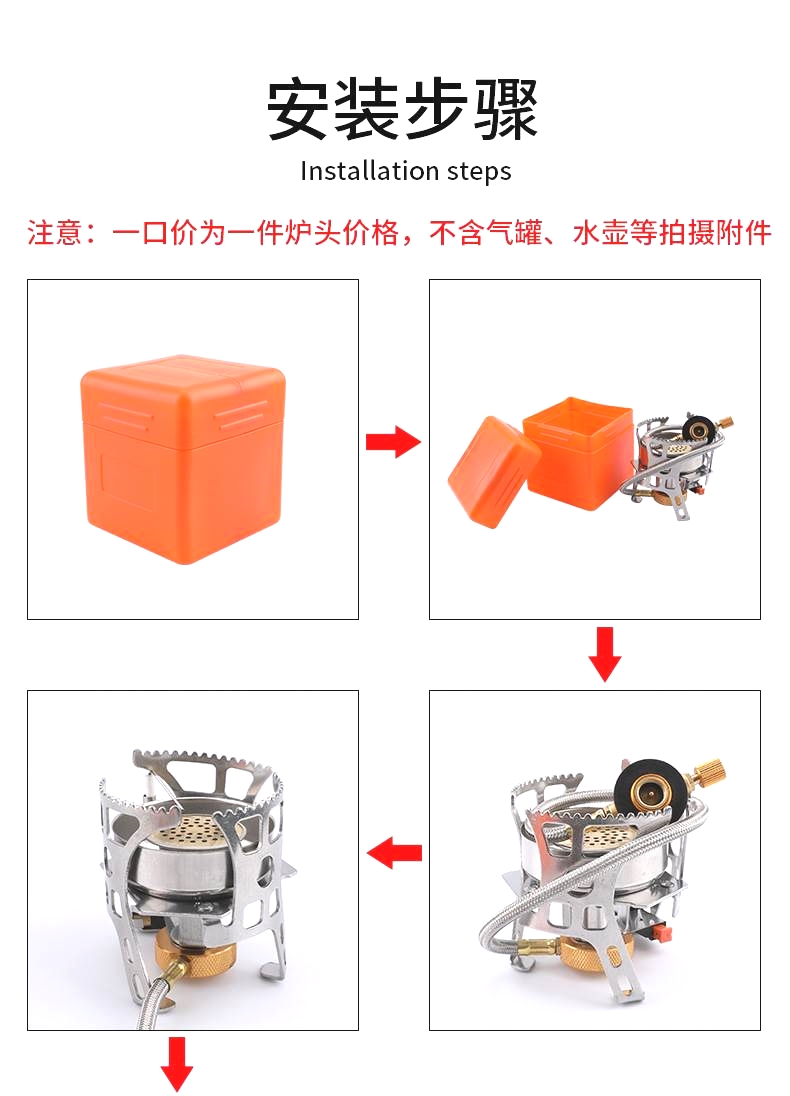 安装步骤

Installation steps

注意：一口价为一件炉头价格，不含气罐、水壶等拍摄附件