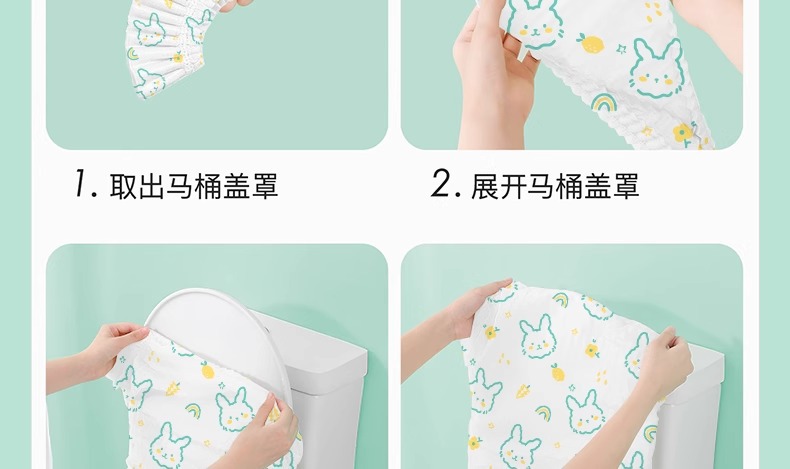 1. 取出马桶盖罩

2. 展开马桶盖罩