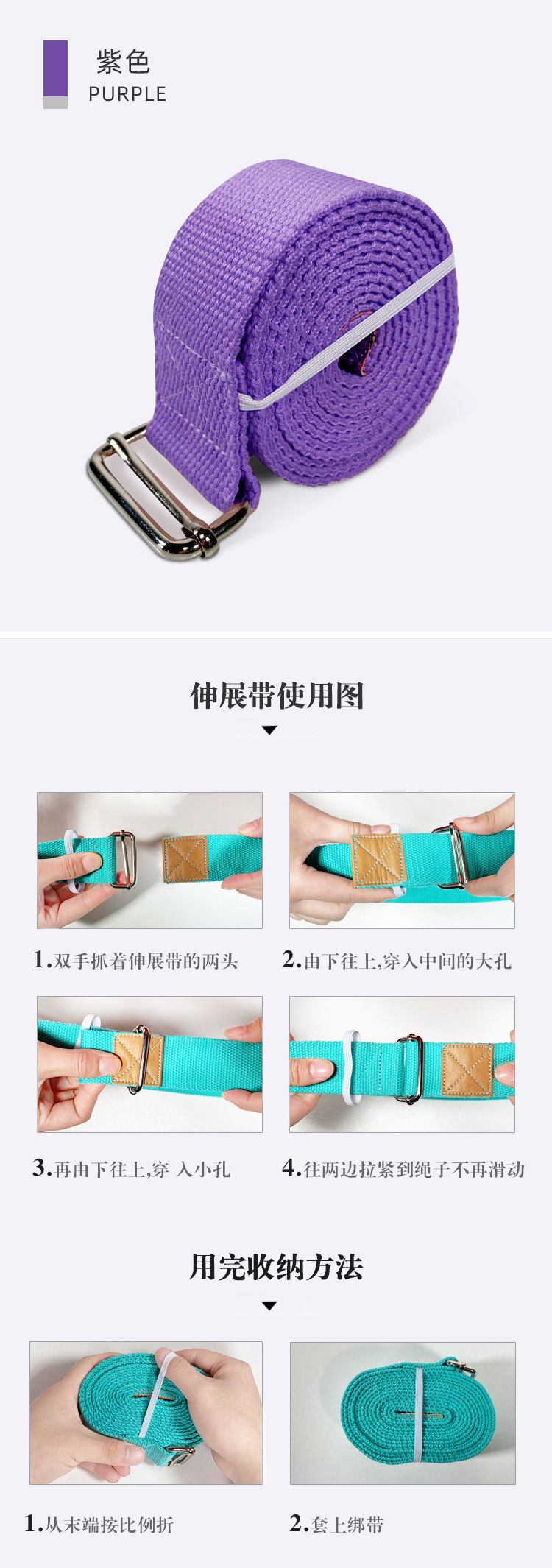 紫色
PURPLE

伸展带使用图

1.双手抓着伸展带的两头

2.由下往上,穿入中间的大孔

3.再由下往上,穿 入小孔

4.往两边拉紧到绳子不再滑动

用完收纳方法

1.从末端按比例折

2.套上绑带