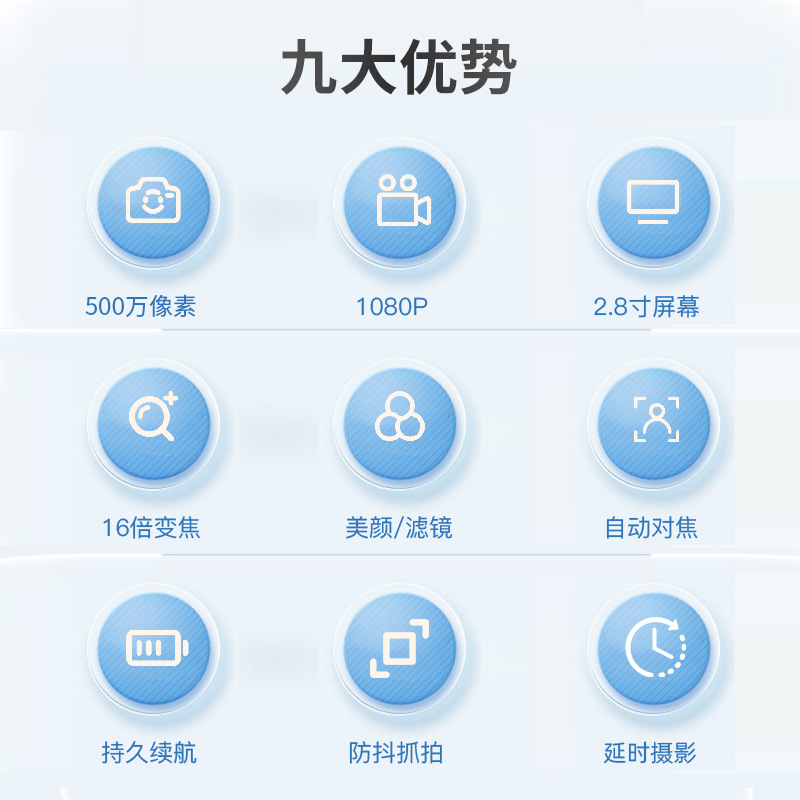 九大优势

500万像素

1080P

2.8寸屏幕

16倍变焦

美颜/滤镜

自动对焦

持久续航

防抖抓拍

延时摄影