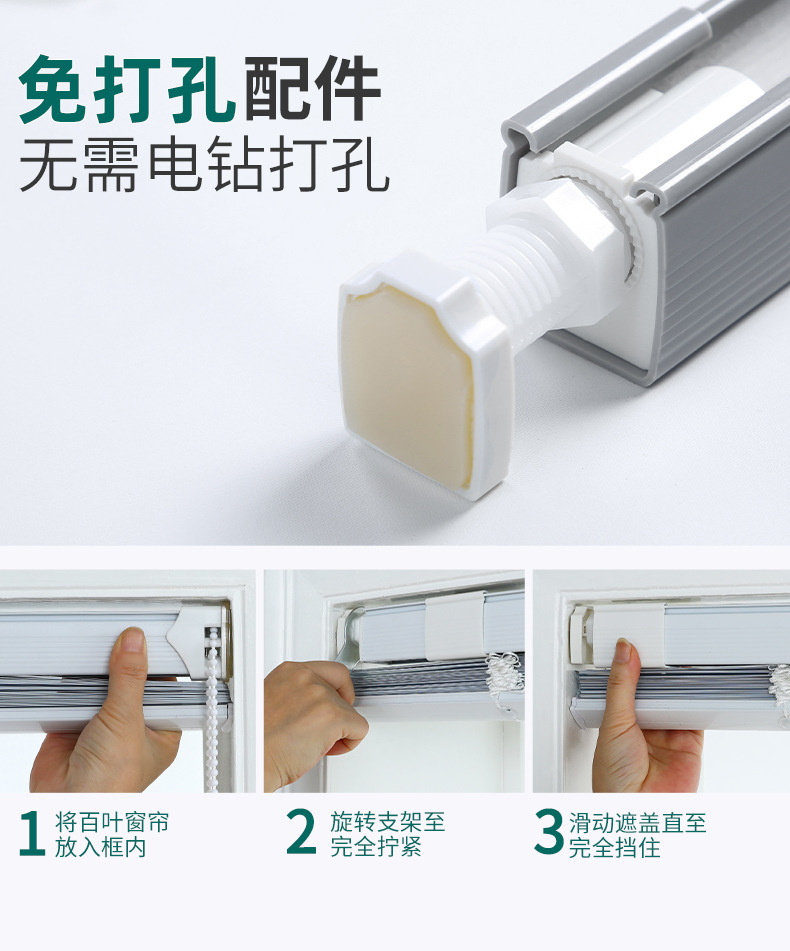 免打孔配件
无需电钻打孔

1 将百叶窗帘放入框内

2 旋转支架至完全拧紧

3 滑动遮盖直至完全挡住