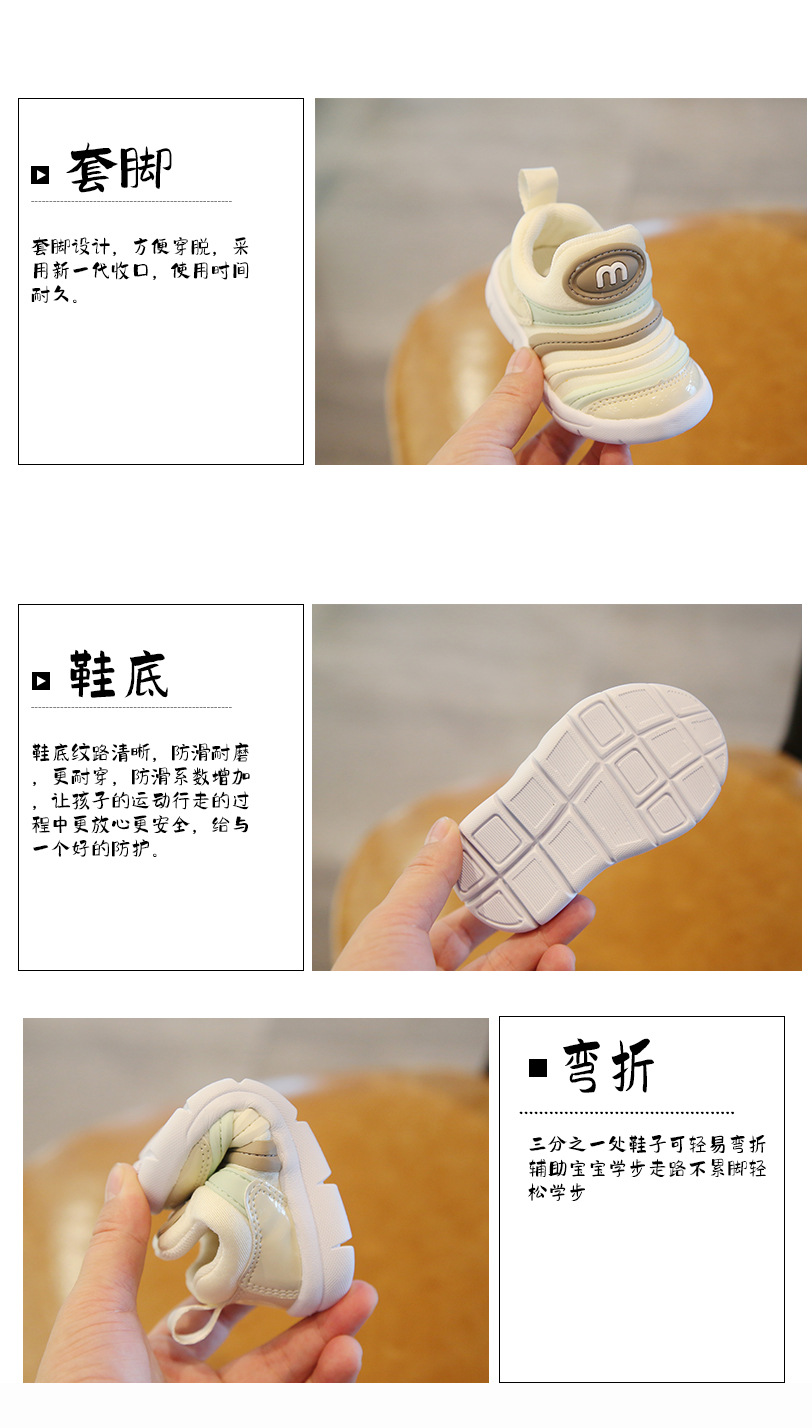 套脚

套脚设计，方便穿脱，采用新一代收口，使用时间耐久。

m

鞋底

鞋底纹路清晰，防滑耐磨，更耐穿，防滑系数增加，让孩子的运动行走的过程中更放心更安全，给与一个好的防护。

弯折

三分之一处鞋子可轻易弯折辅助宝宝学步走路不累脚轻松学步