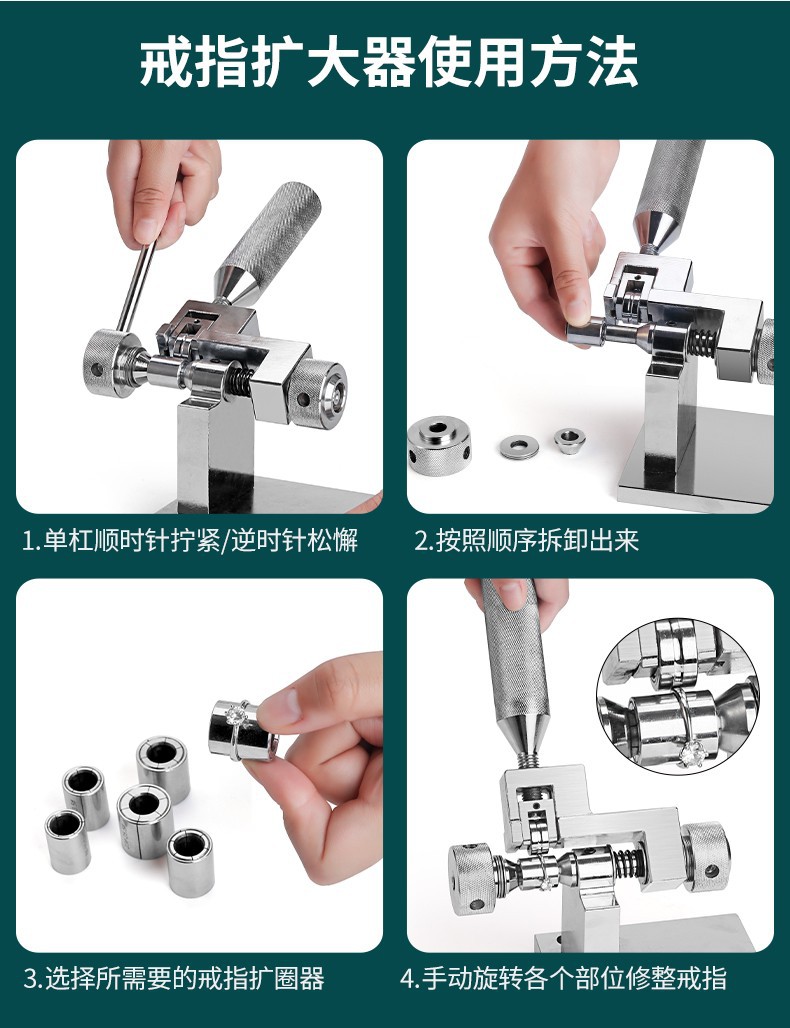 戒指扩大器使用方法

1.单杠顺时针拧紧/逆时针松懈

2.按照顺序拆卸出来

3.选择所需要的戒指扩圈器

4.手动旋转各个部位修整戒指