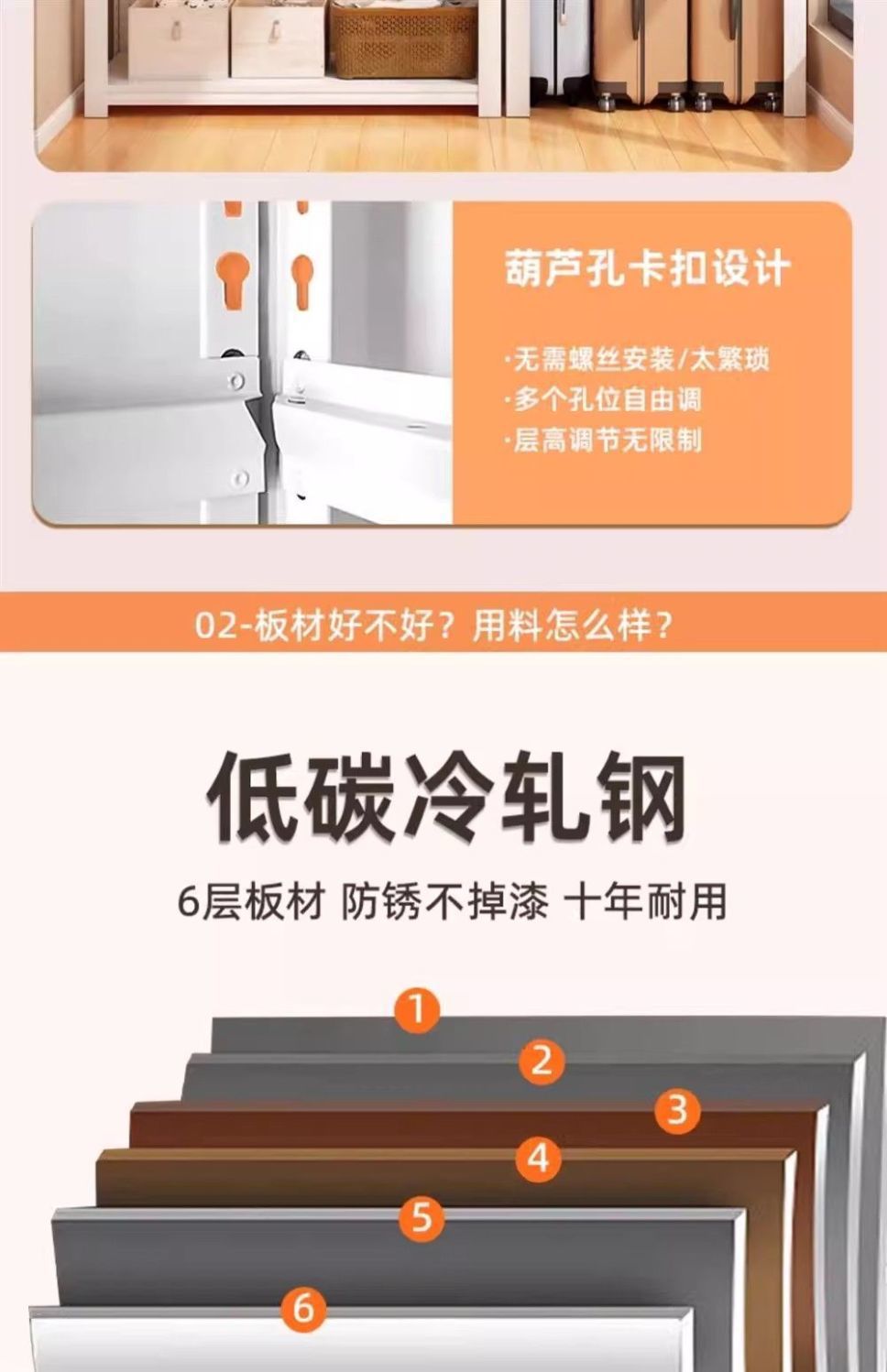 葫芦孔卡扣设计

·无需螺丝安装/太繁琐
·多个孔位自由调
·层高调节无限制

02-板材好不好？用料怎么样？

低碳冷轧钢

6层板材 防锈不掉漆 十年耐用

1
2
3
4
5
6