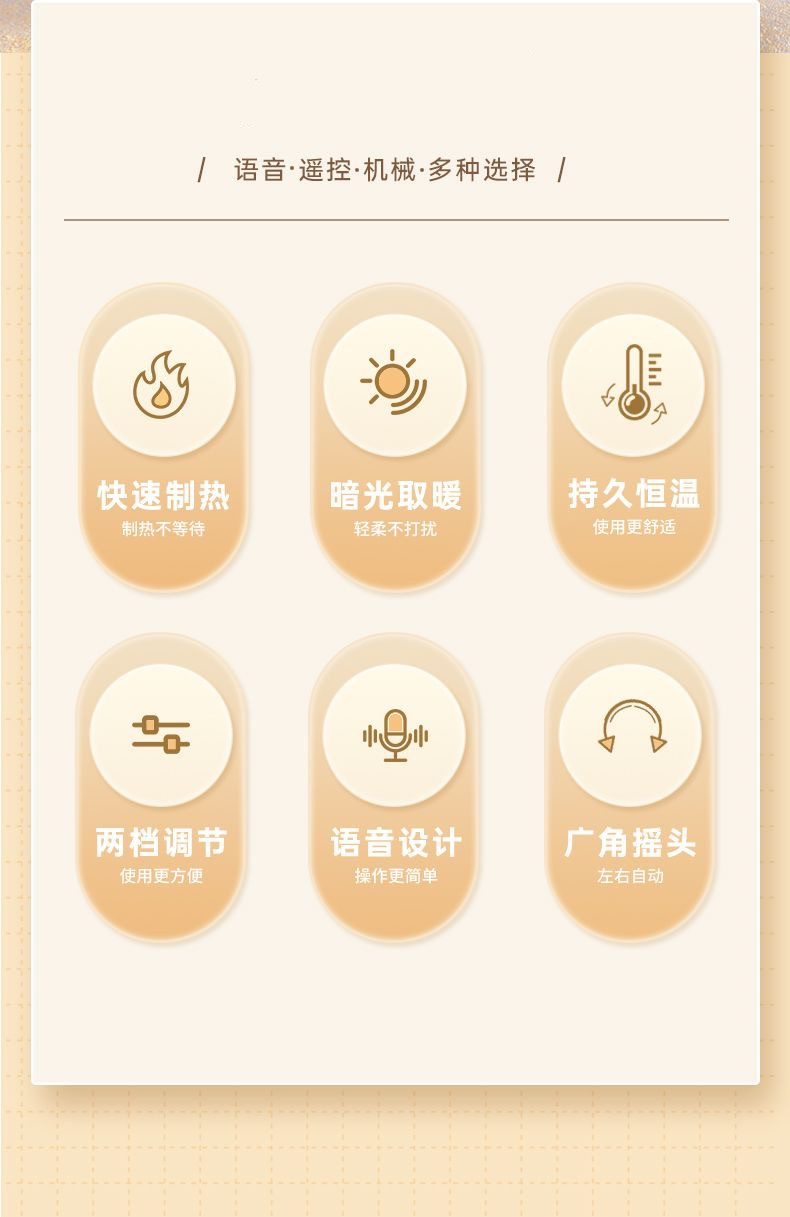 / 语音·遥控·机械·多种选择 /

快速制热
制热不等待

暗光取暖
轻柔不打扰

持久恒温
使用更舒适

两档调节
使用更方便

语音设计
操作更简单

广角摇头
左右自动