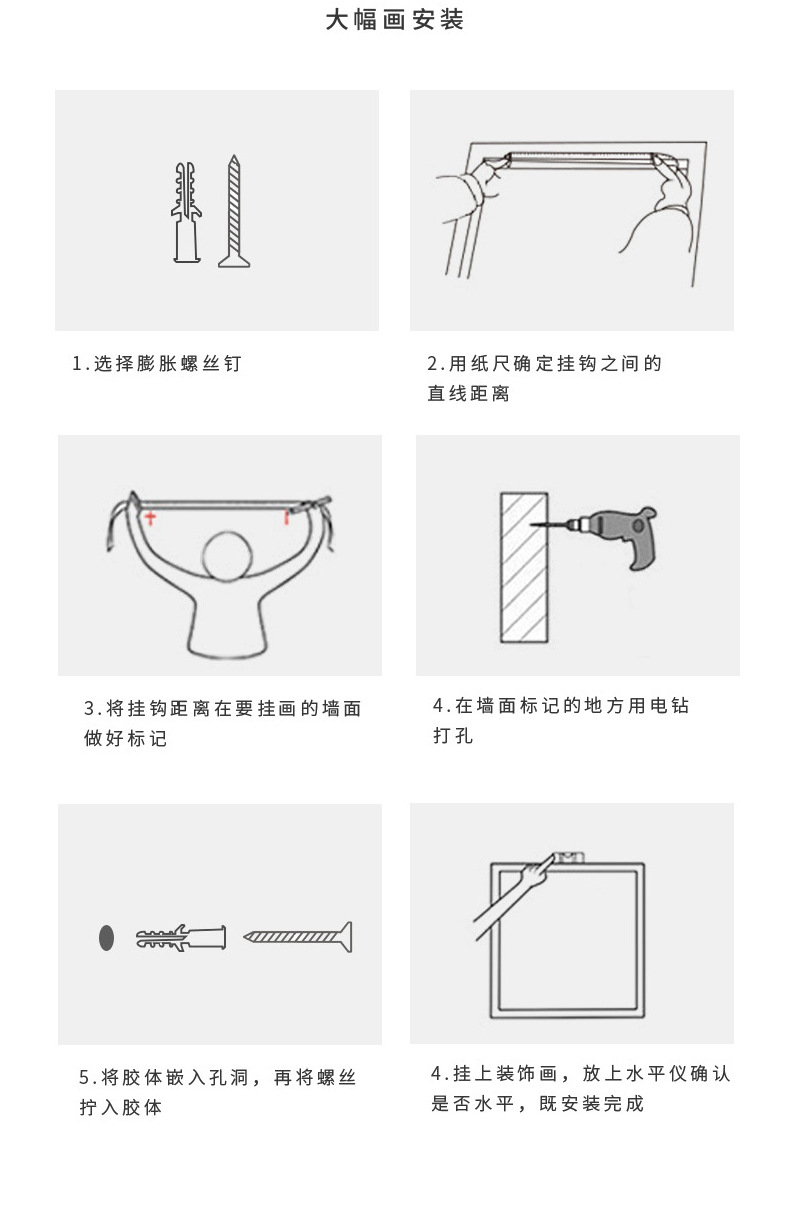 大幅画安装

1.选择膨胀螺丝钉

2.用纸尺确定挂钩之间的直线距离

3.将挂钩距离在要挂画的墙面做好标记

4.在墙面标记的地方用电钻打孔

5.将胶体嵌入孔洞，再将螺丝拧入胶体

4.挂上装饰画，放上水平仪确认是否水平，既安装完成