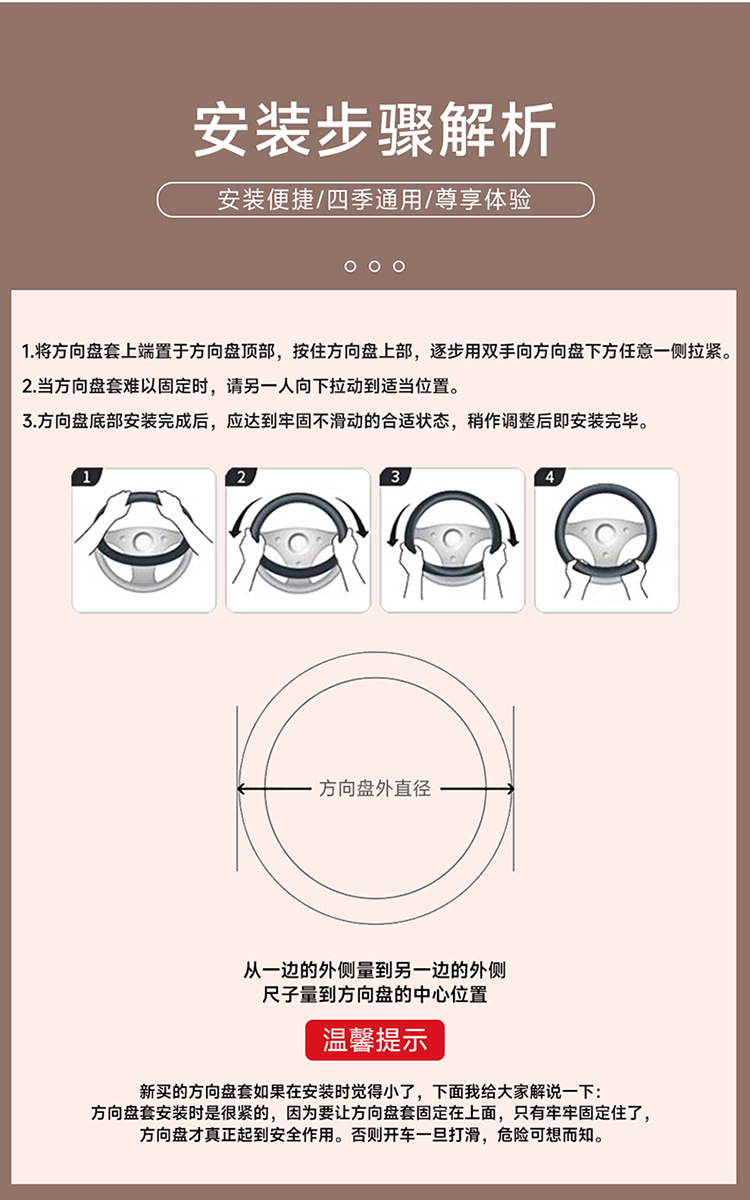 安装步骤解析

安装便捷/四季通用/尊享体验

1.将方向盘套上端置于方向盘顶部，按住方向盘上部，逐步用双手向方向盘下方任意一侧拉紧。
2.当方向盘套难以固定时，请另一人向下拉动到适当位置。
3.方向盘底部安装完成后，应达到牢固不滑动的合适状态，稍作调整后即安装完毕。

1

2

3

4

方向盘外直径

从一边的外侧量到另一边的外侧
尺子量到方向盘的中心位置

温馨提示

新买的方向盘套如果在安装时觉得小了，下面我给大家解说一下：
方向盘套安装时是很紧的，因为要让方向盘套固定在上面，只有牢牢固定住了，
方向盘才真正起到安全作用。否则开车一旦打滑，危险可想而知。