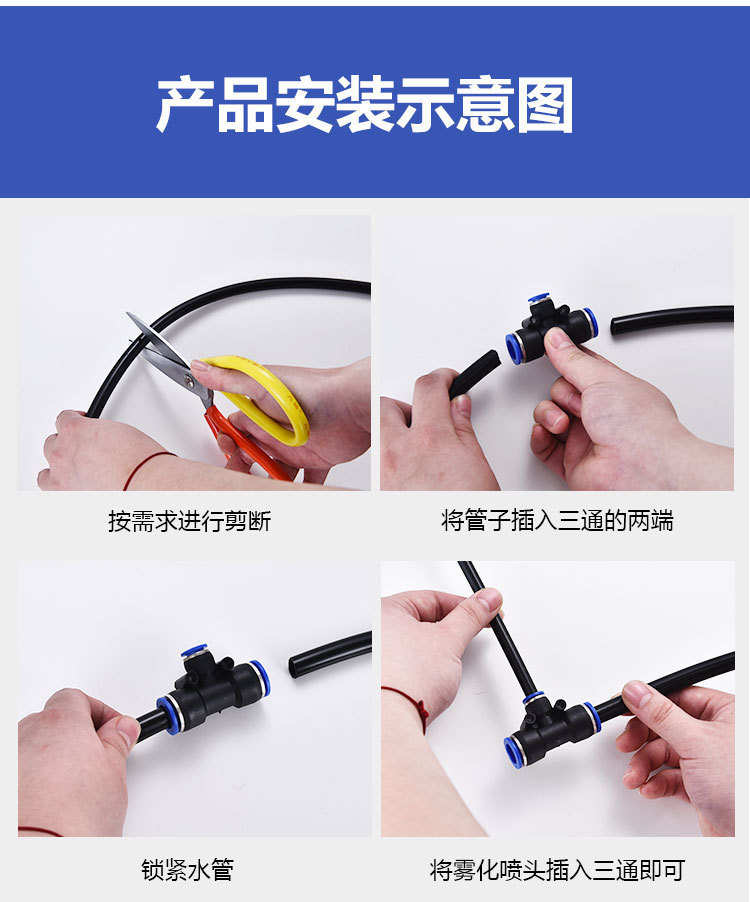 产品安装示意图

按需求进行剪断

将管子插入三通的两端

锁紧水管

将雾化喷头插入三通即可