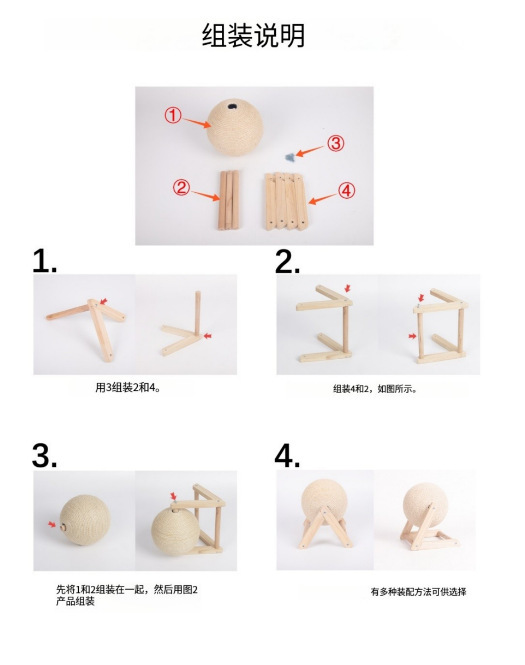 组装说明

①

③

②

④

1.

用3组装2和4。

2.

组装4和2，如图所示。

3.

先将1和2组装在一起，然后用图2产品组装

4.

有多种装配方法可供选择