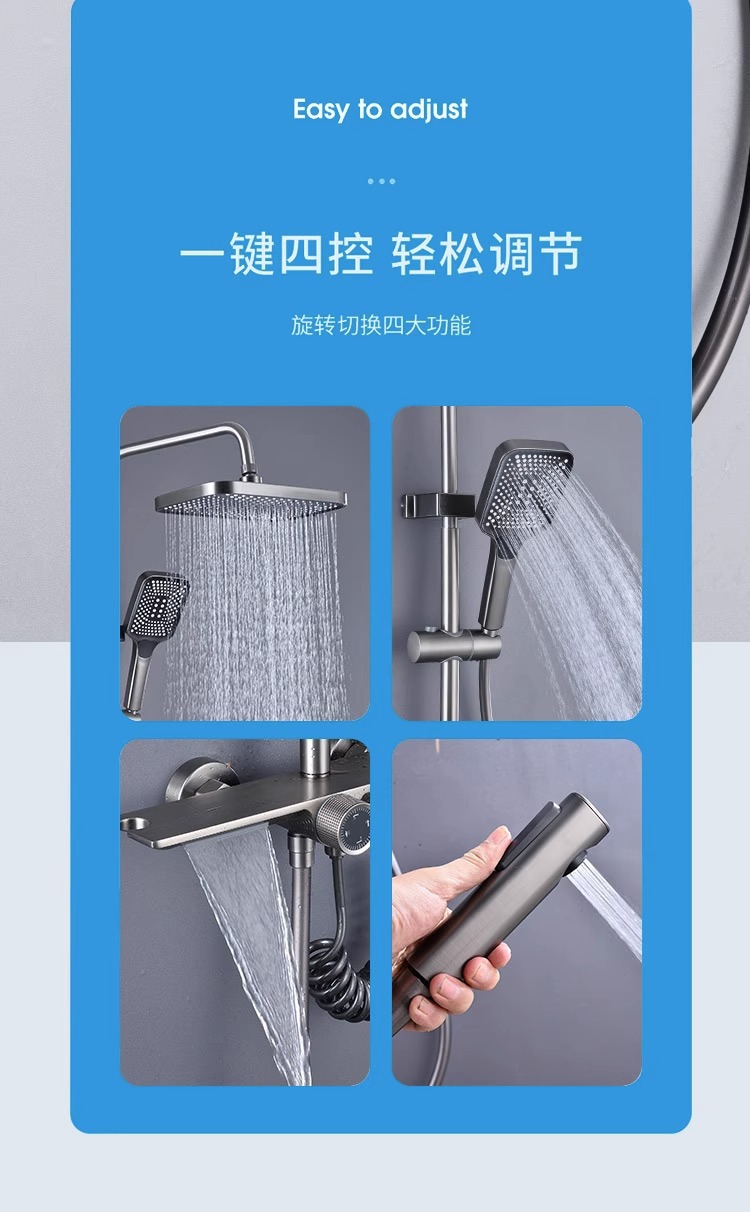 Easy to adjust

一键四控 轻松调节

旋转切换四大功能