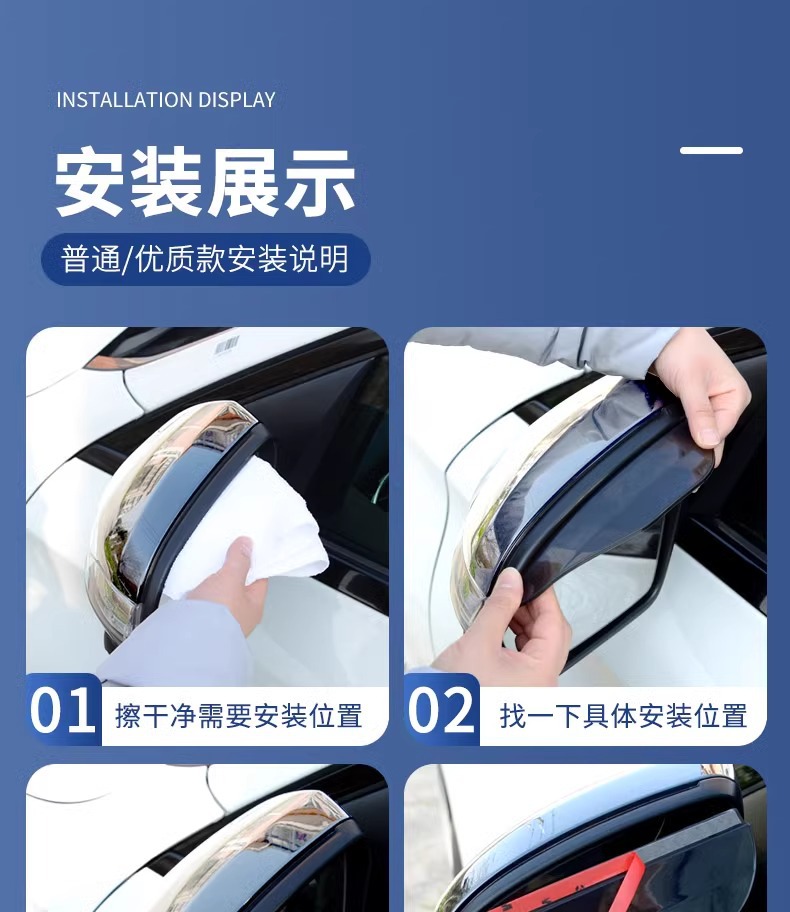 INSTALLATION DISPLAY

安装展示

普通/优质款安装说明

01 擦干净需要安装位置

02 找一下具体安装位置