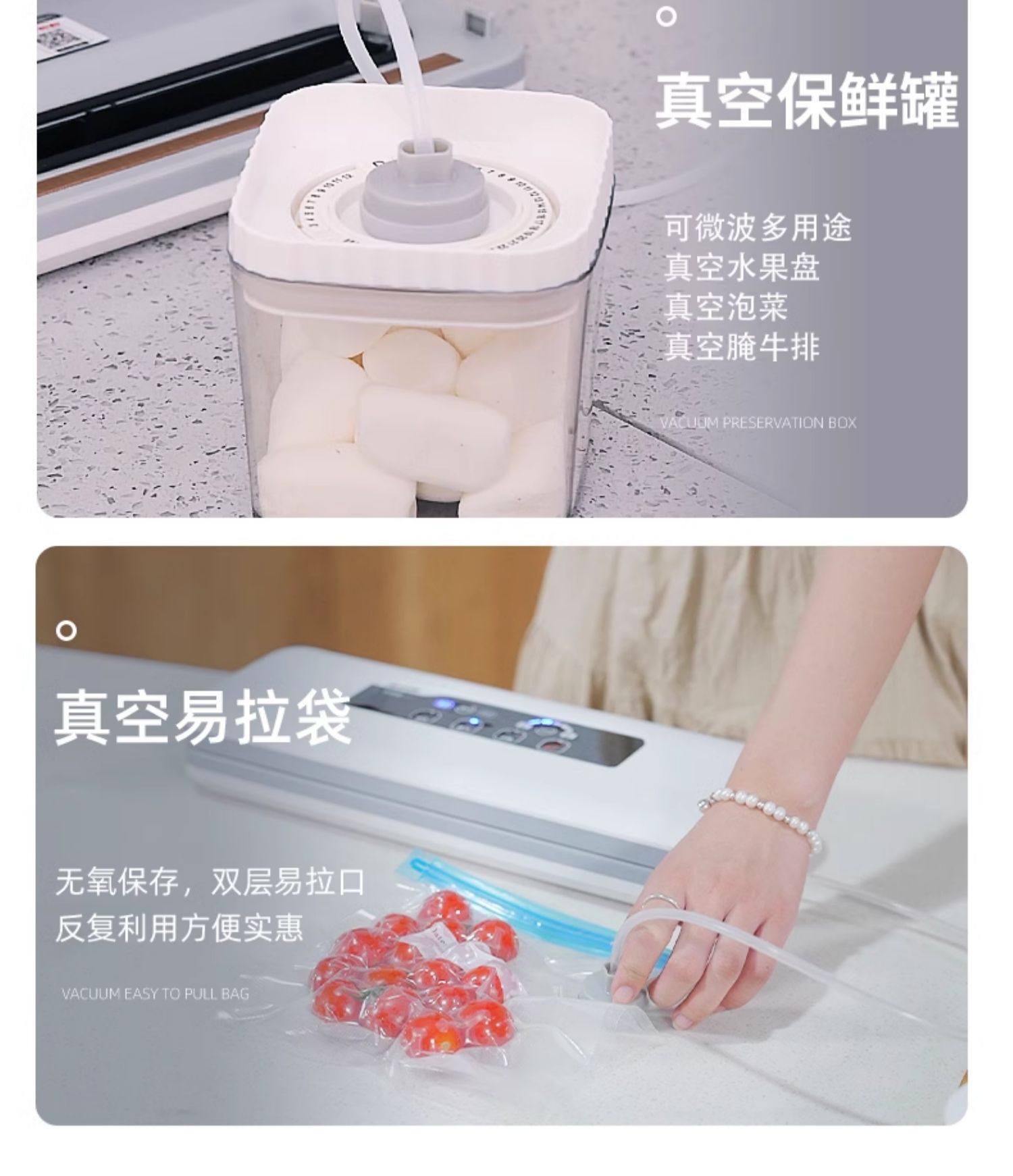 真空保鲜罐

可微波多用途
真空水果盘
真空泡菜
真空腌牛排

VACUUM PRESERVATION BOX

真空易拉袋

无氧保存，双层易拉口
反复利用方便实惠

VACUUM EASY TO PULL BAG