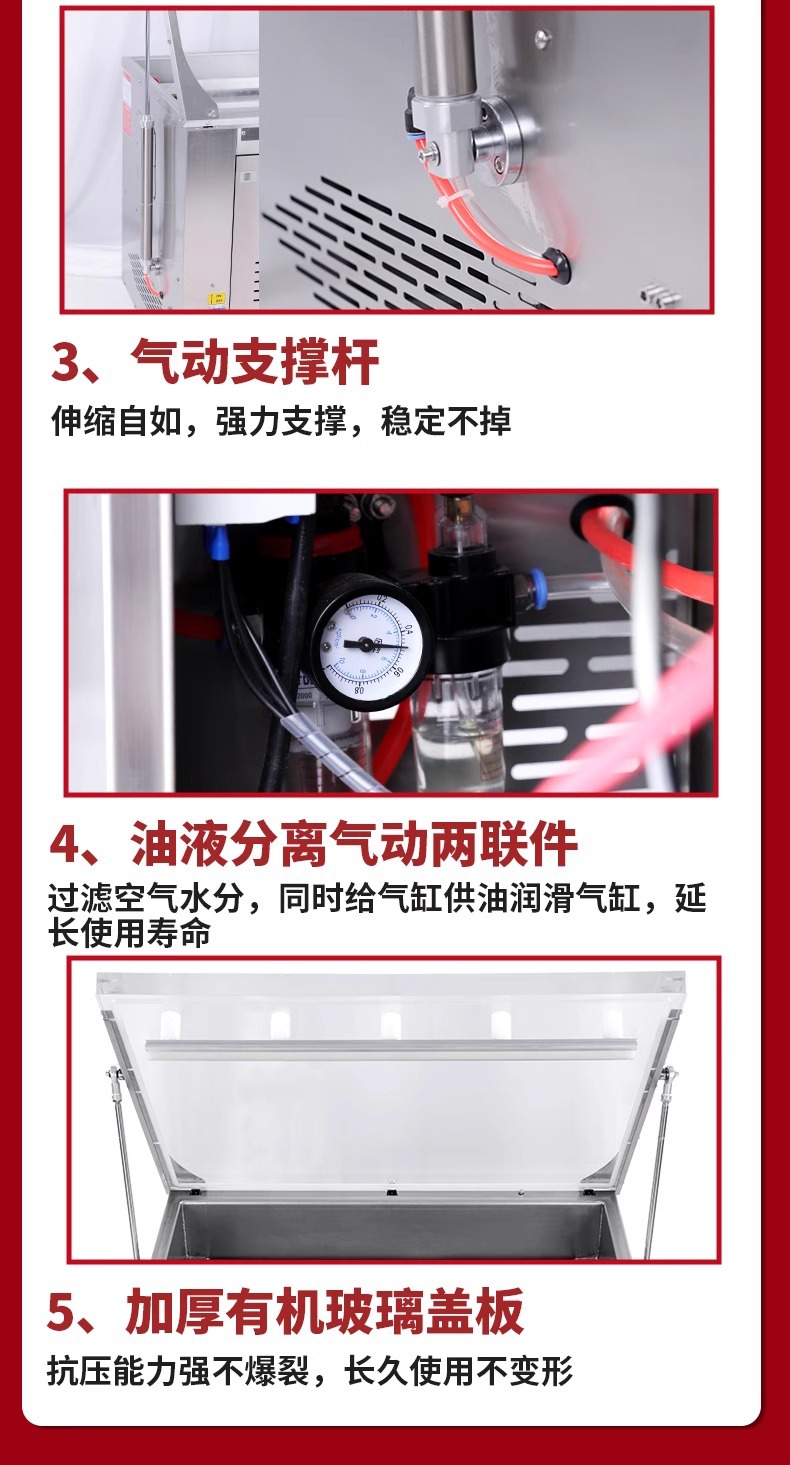 3、气动支撑杆

伸缩自如，强力支撑，稳定不掉

4、油液分离气动两联件

过滤空气水分，同时给气缸供油润滑气缸，延长使用寿命

5、加厚有机玻璃盖板

抗压能力强不爆裂，长久使用不变形