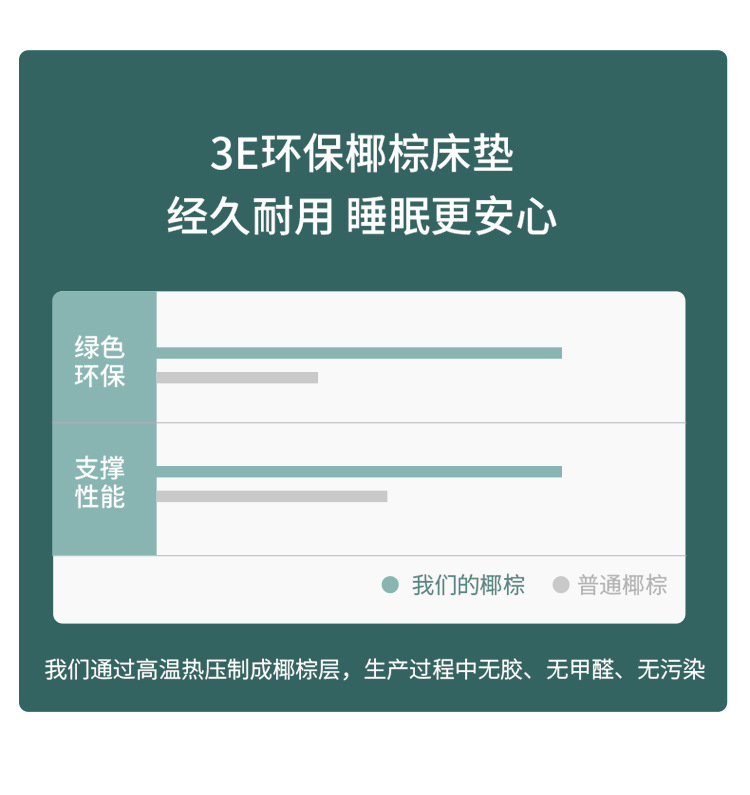 3E环保椰棕床垫
经久耐用 睡眠更安心

绿色环保

支撑性能

我们的椰棕 普通椰棕

我们通过高温热压制成椰棕层，生产过程中无胶、无甲醛、无污染