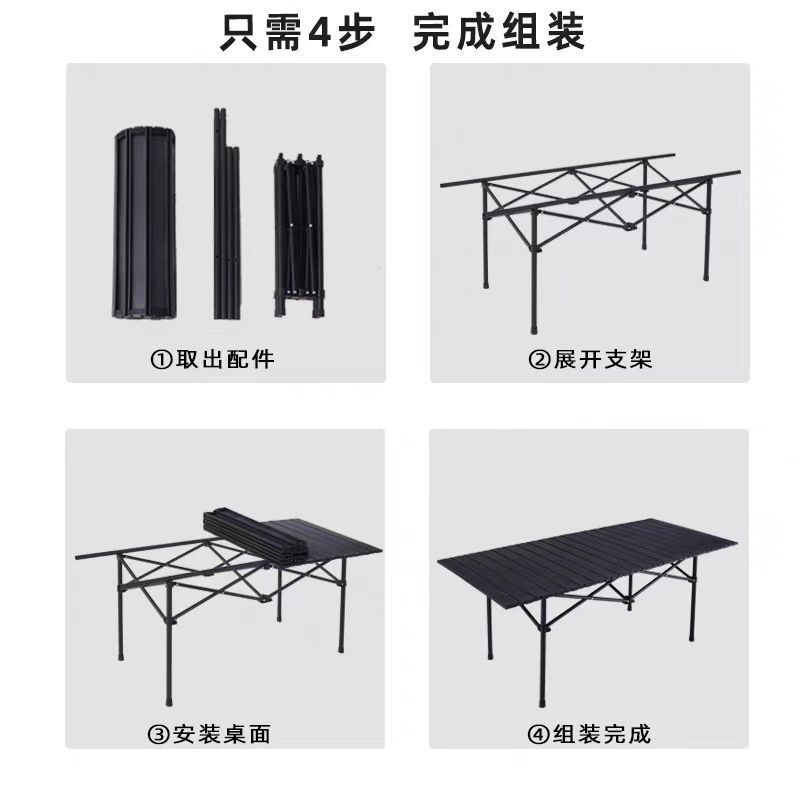 只需4步 完成组装

①取出配件

②展开支架

③安装桌面

④组装完成