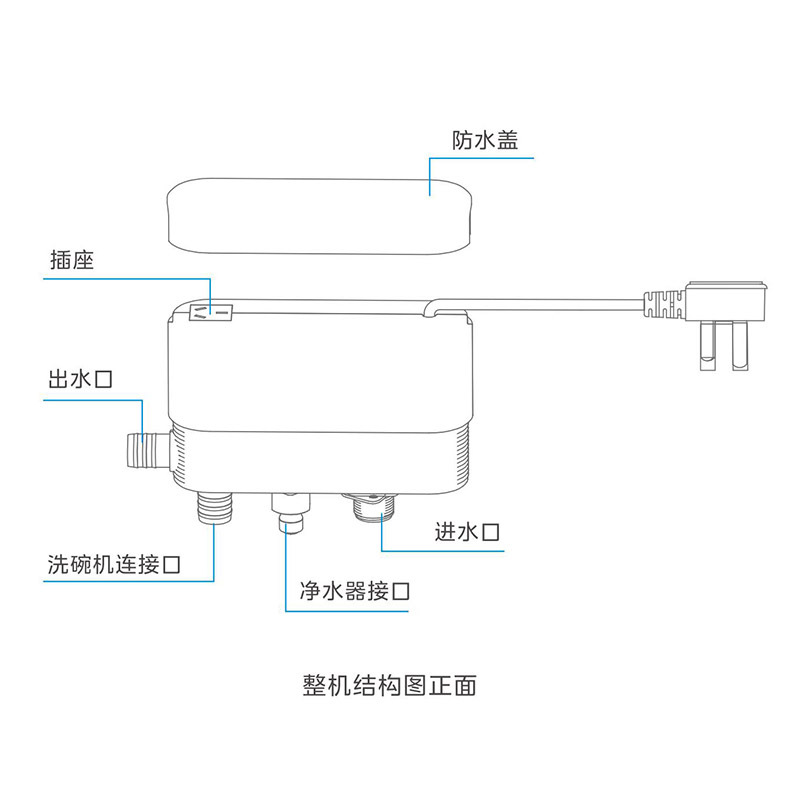 防水盖

插座

出水口

洗碗机连接口

净水器接口

进水口

整机结构图正面