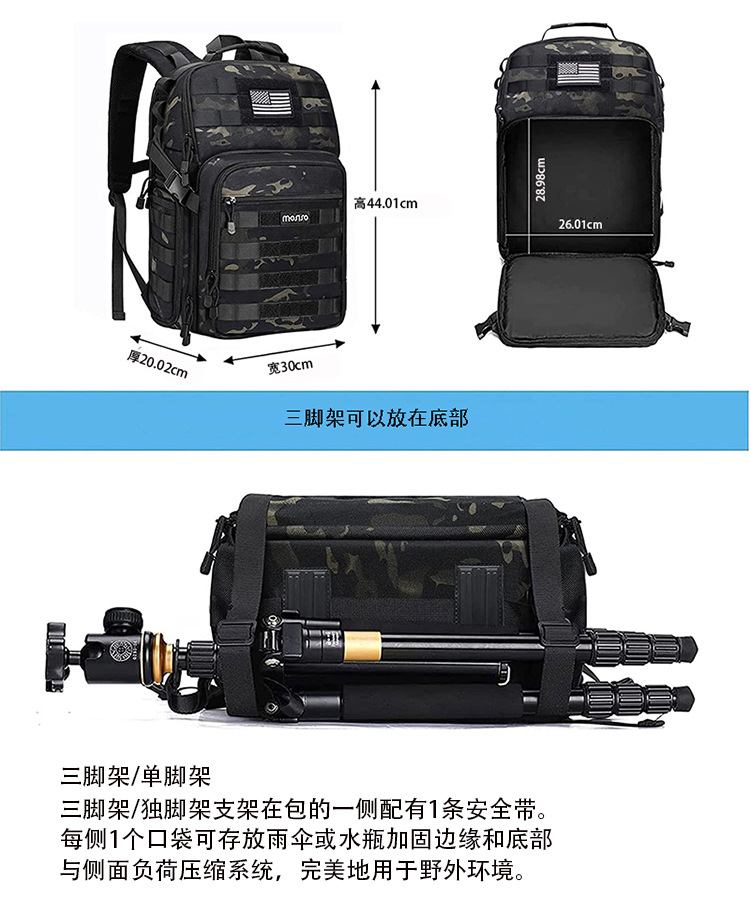 mosiso

高44.01cm

厚20.02cm

宽30cm

28.98cm

26.01cm

三脚架可以放在底部

三脚架/单脚架

三脚架/独脚架支架在包的一侧配有1条安全带。每侧1个口袋可存放雨伞或水瓶加固边缘和底部与侧面负荷压缩系统，完美地用于野外环境。