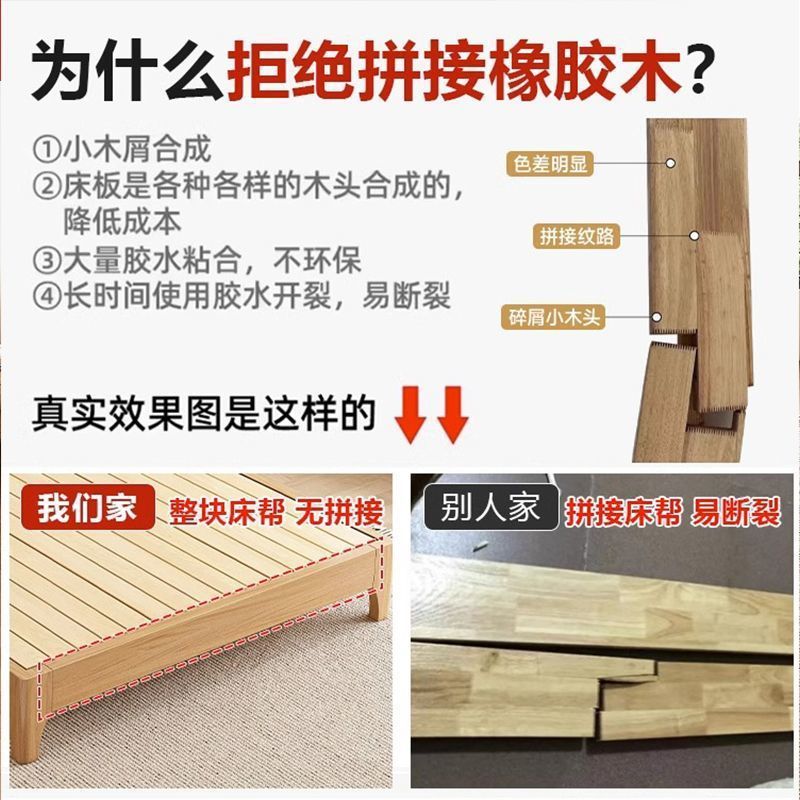 为什么拒绝拼接橡胶木？

①小木屑合成
②床板是各种各样的木头合成的，降低成本
③大量胶水粘合，不环保
④长时间使用胶水开裂，易断裂

色差明显
拼接纹路
碎屑小木头

真实效果图是这样的

我们家 整块床帮 无拼接

别人家 拼接床帮 易断裂