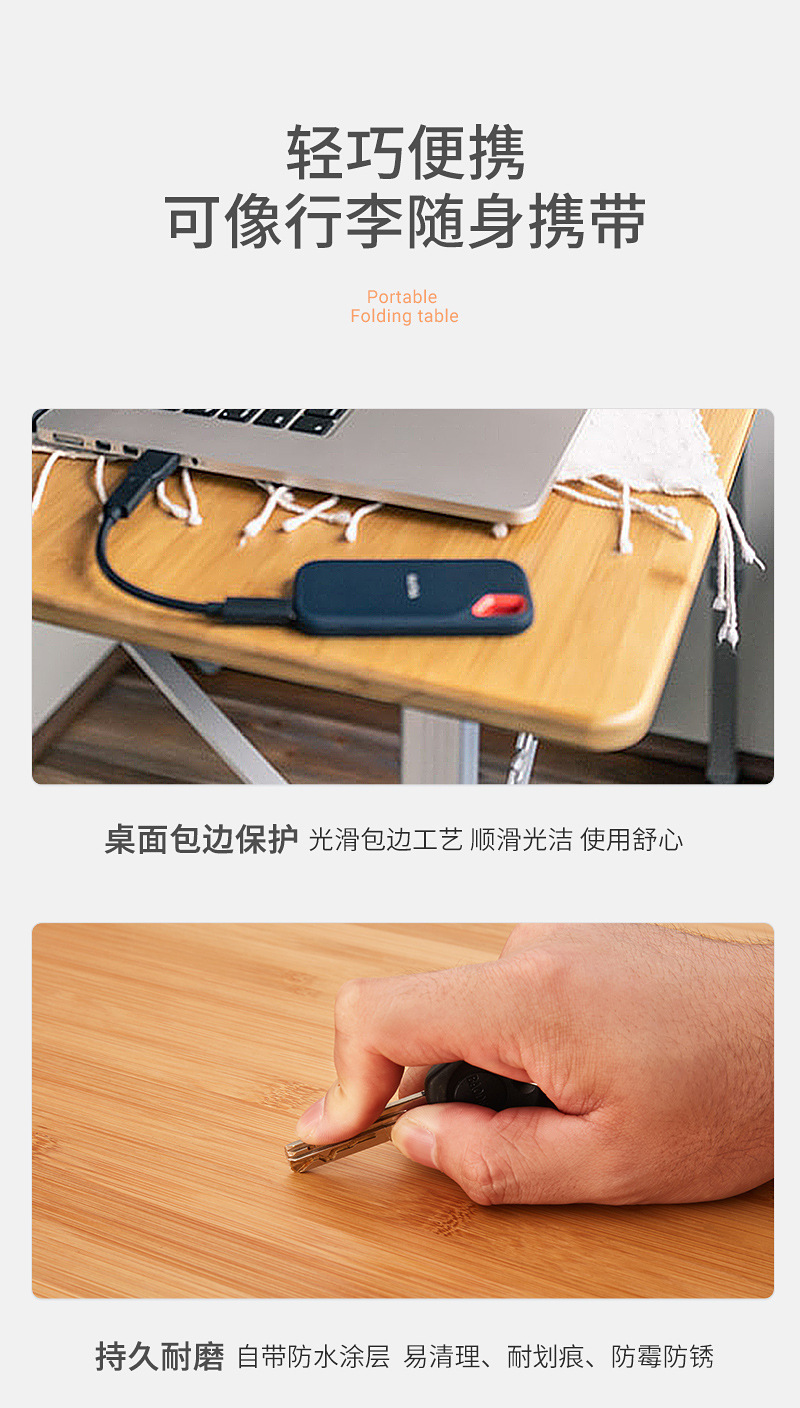 轻巧便携
可像行李随身携带

Portable
Folding table

桌面包边保护 光滑包边工艺 顺滑光洁 使用舒心

持久耐磨 自带防水涂层 易清理、耐划痕、防霉防锈