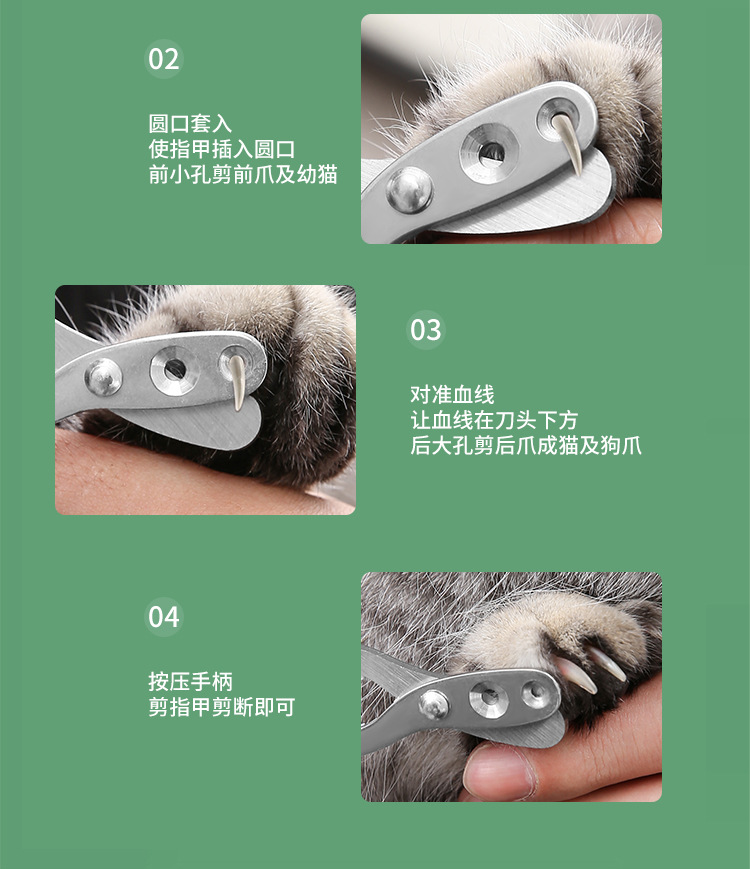 02

圆口套入
使指甲插入圆口
前小孔剪前爪及幼猫

03

对准血线
让血线在刀头下方
后大孔剪后爪成猫及狗爪

04

按压手柄
剪指甲剪断即可