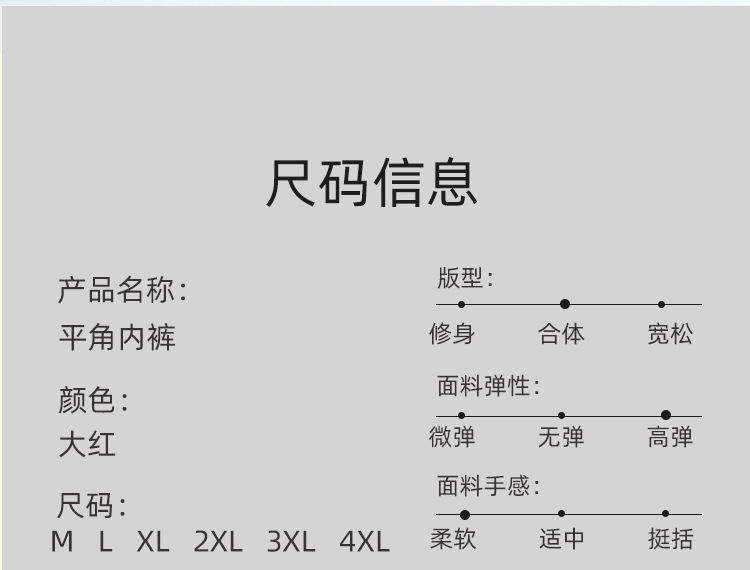 尺码信息

产品名称:
平角内裤

颜色:
大红

尺码:
M L XL 2XL 3XL 4XL

版型:
修身 合体 宽松

面料弹性:
微弹 无弹 高弹

面料手感:
柔软 适中 挺括