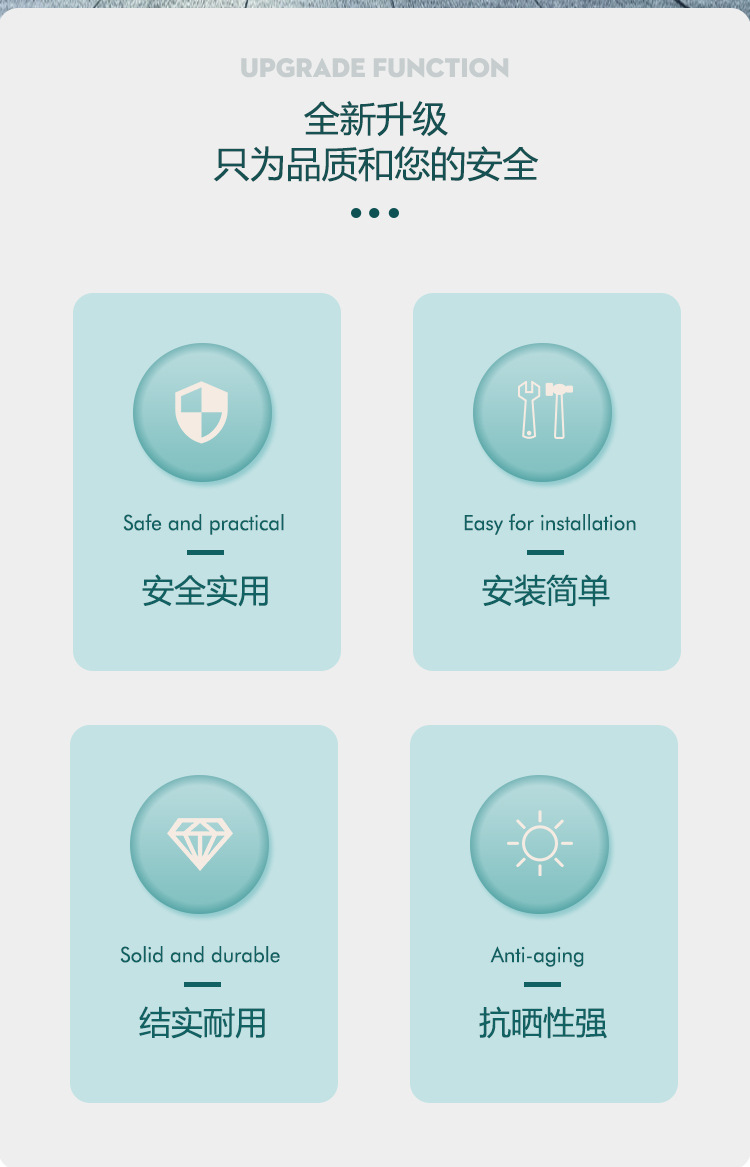 UPGRADE FUNCTION

全新升级
只为品质和您的安全

Safe and practical

安全实用

Easy for installation

安装简单

Solid and durable

结实耐用

Anti-aging

抗晒性强