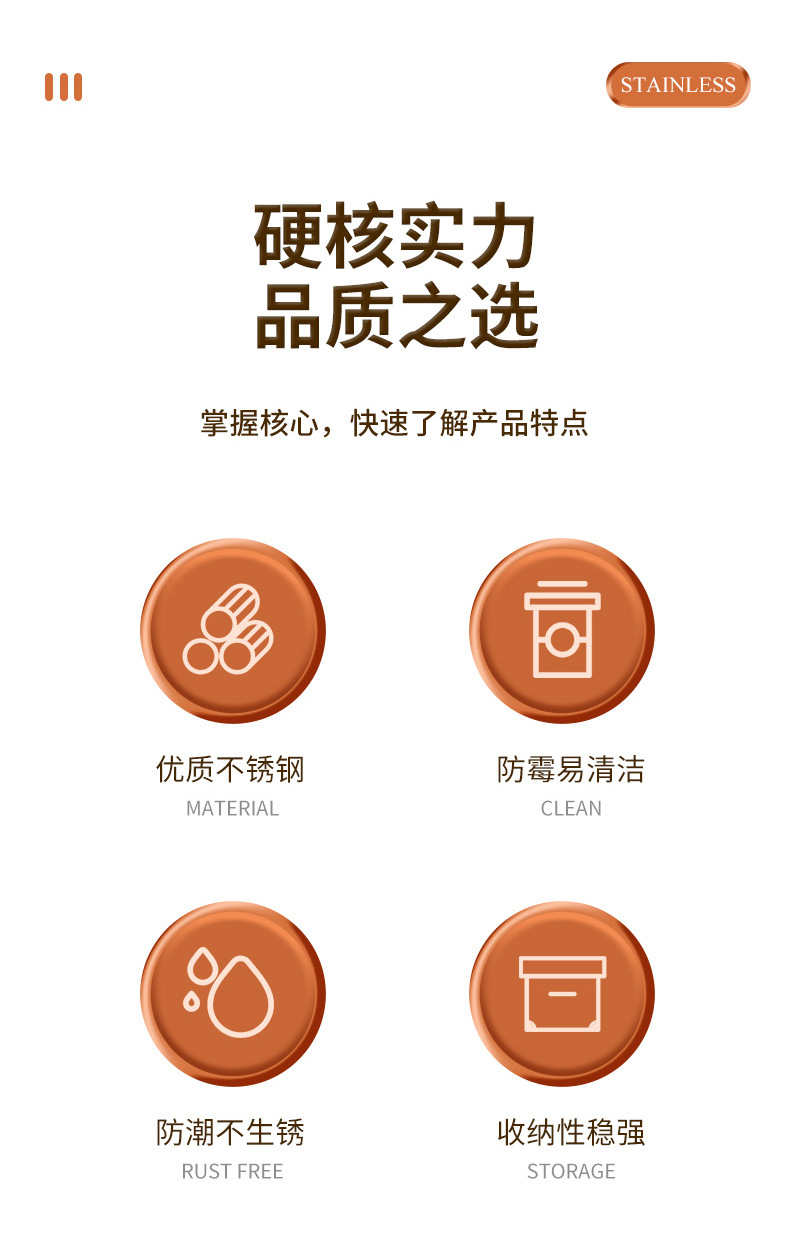 STAINLESS

硬核实力
品质之选

掌握核心，快速了解产品特点

优质不锈钢
MATERIAL

防霉易清洁
CLEAN

防潮不生锈
RUST FREE

收纳性稳强
STORAGE