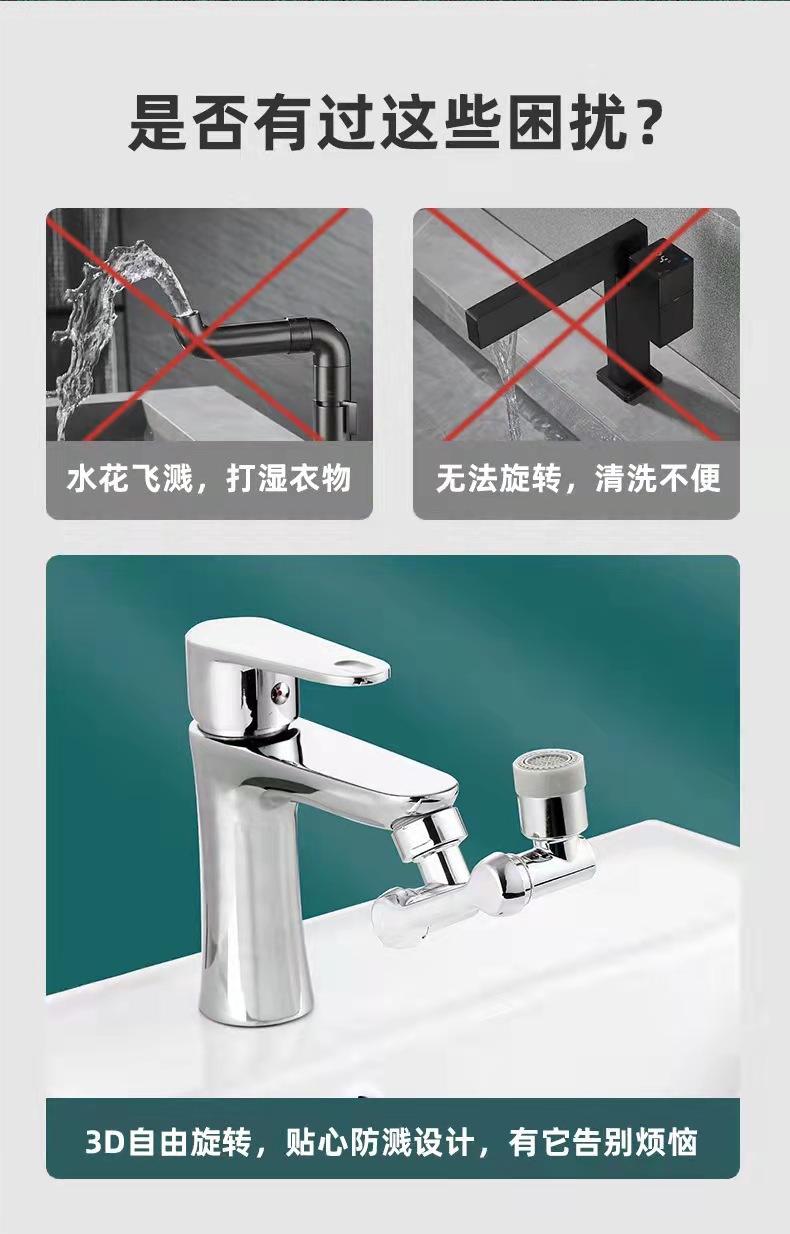 是否有过这些困扰？

水花飞溅，打湿衣物

无法旋转，清洗不便

3D自由旋转，贴心防溅设计，有它告别烦恼