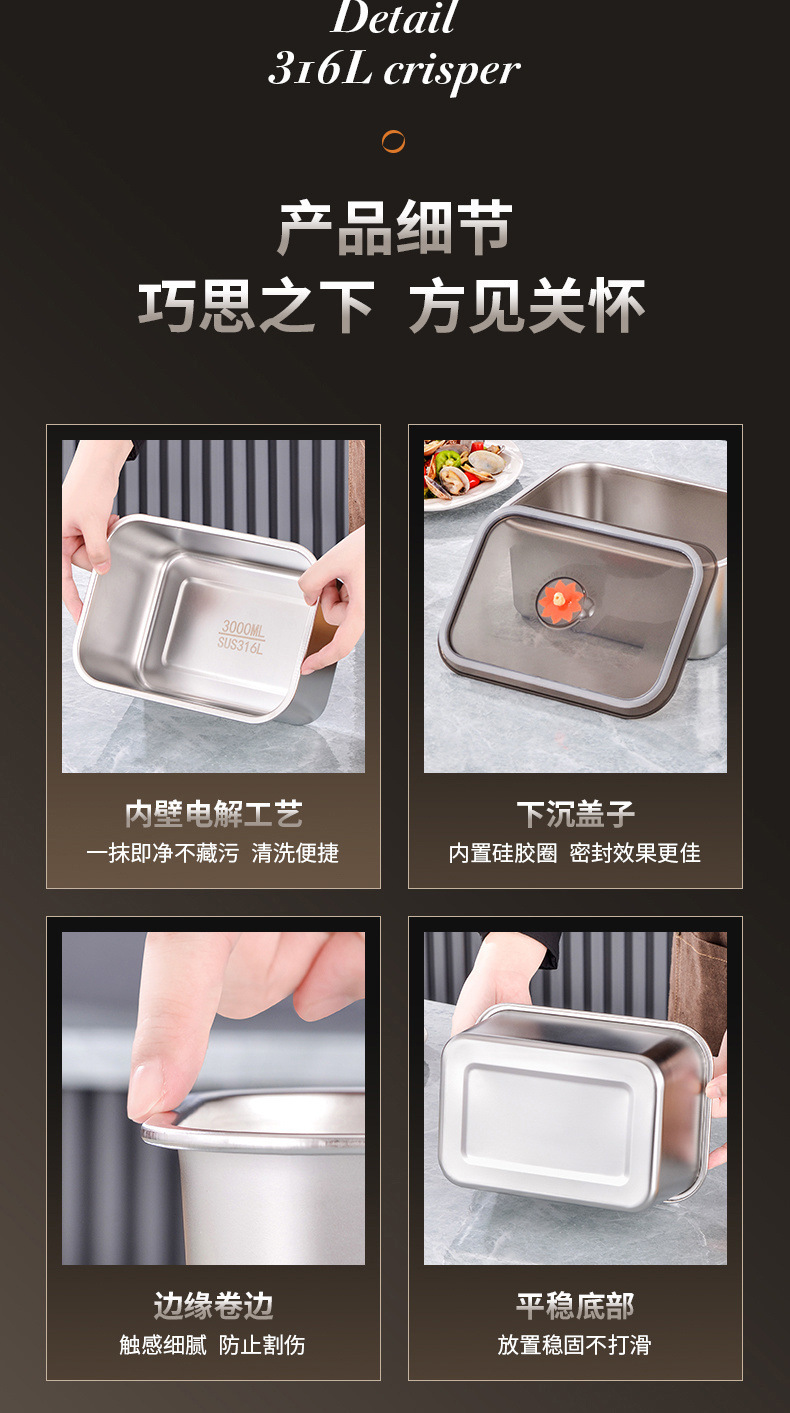 Detail
316L crisper

产品细节
巧思之下 方见关怀

3000ML
SUS316L

内壁电解工艺
一抹即净不藏污 清洗便捷

下沉盖子
内置硅胶圈 密封效果更佳

边缘卷边
触感细腻 防止割伤

平稳底部
放置稳固不打滑