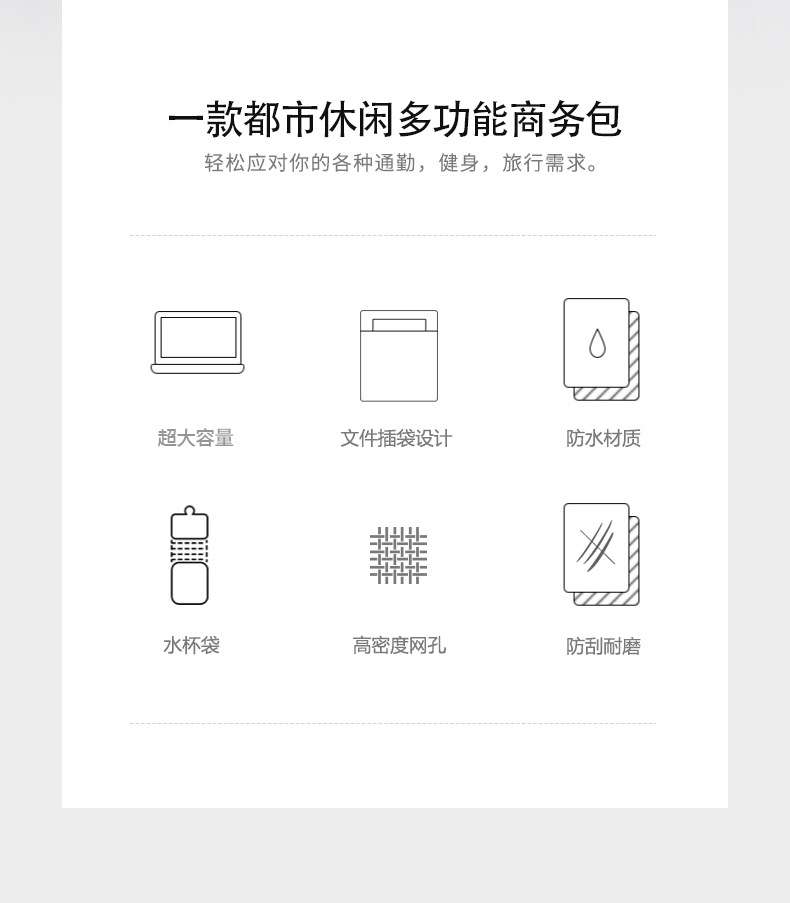 一款都市休闲多功能商务包
轻松应对你的各种通勤，健身，旅行需求。

超大容量

文件插袋设计

防水材质

水杯袋

高密度网孔

防刮耐磨