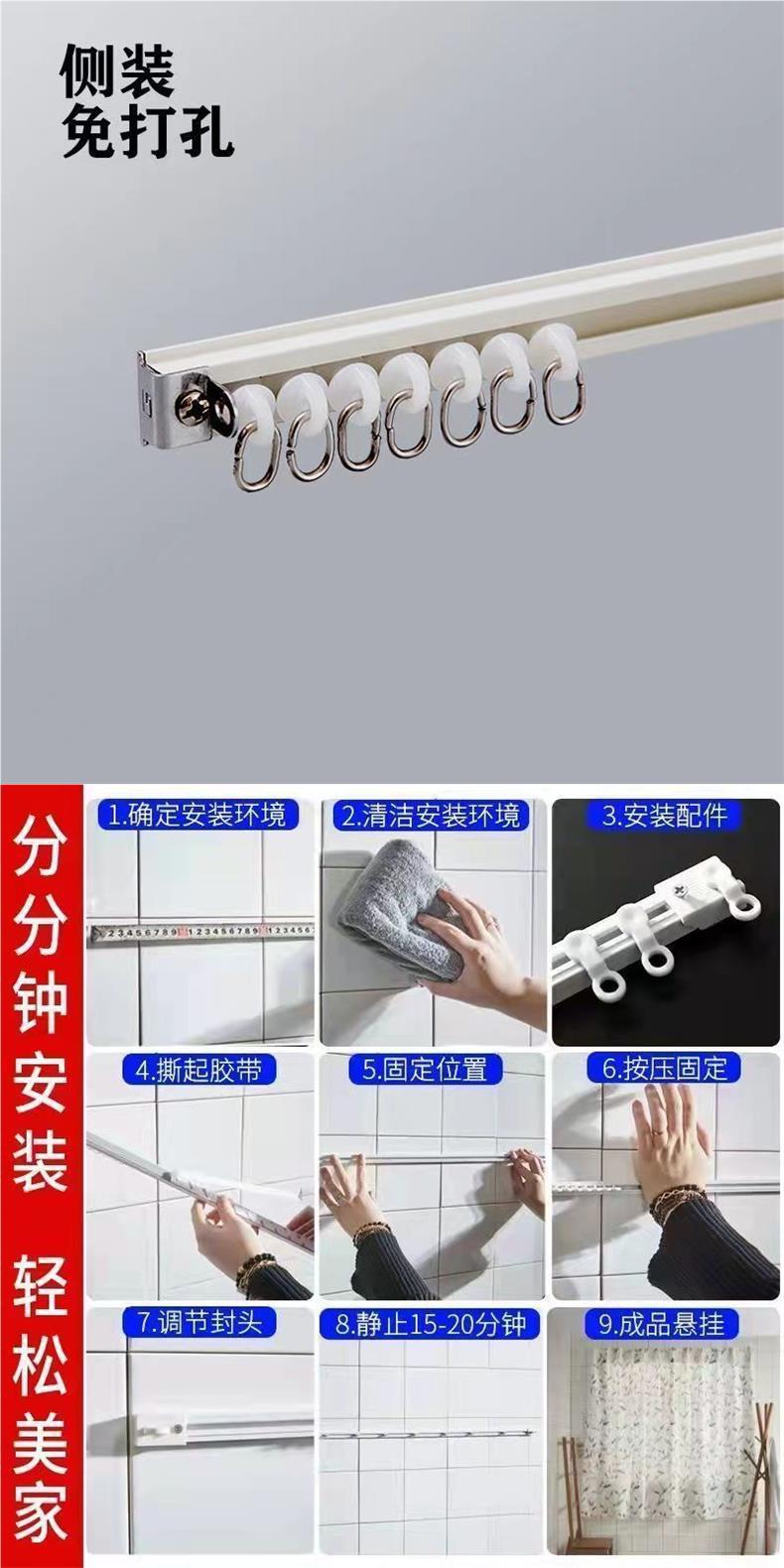 侧装
免打孔

分分钟安装

轻松美家

1.确定安装环境

2.清洁安装环境

3.安装配件

4.撕起胶带

5.固定位置

6.按压固定

7.调节封头

8.静止15-20分钟

9.成品悬挂