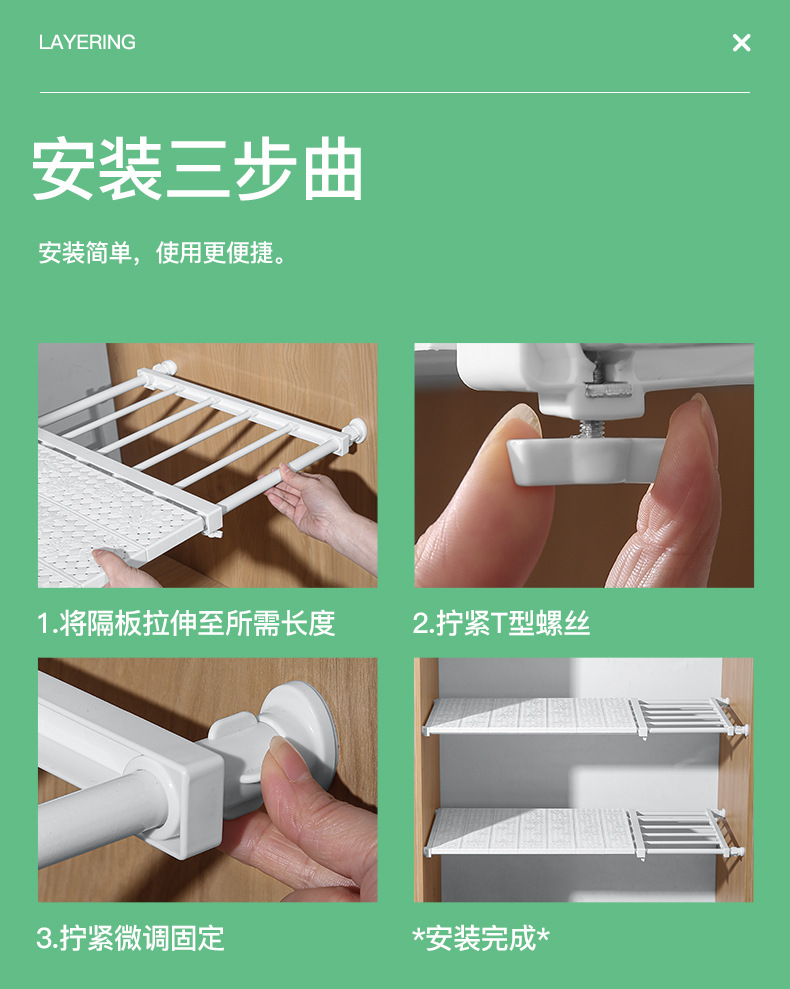 LAYERING

×

安装三步曲

安装简单，使用更便捷。

1.将隔板拉伸至所需长度

2.拧紧T型螺丝

3.拧紧微调固定

*安装完成*