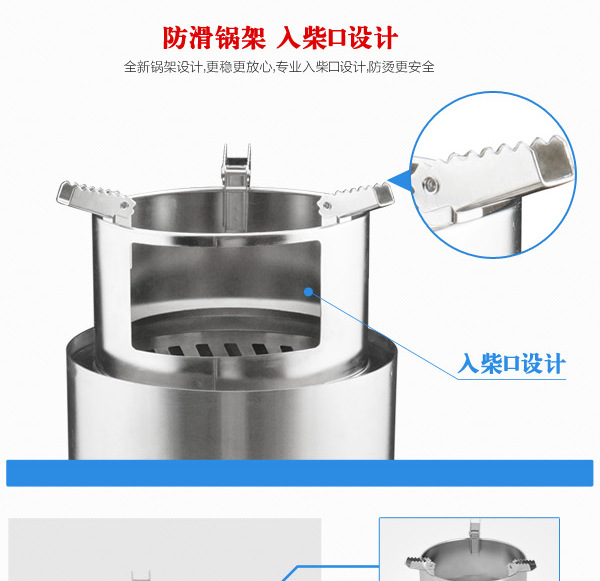 防滑锅架 入柴口设计

全新锅架设计,更稳更放心,专业入柴口设计,防烫更安全

入柴口设计