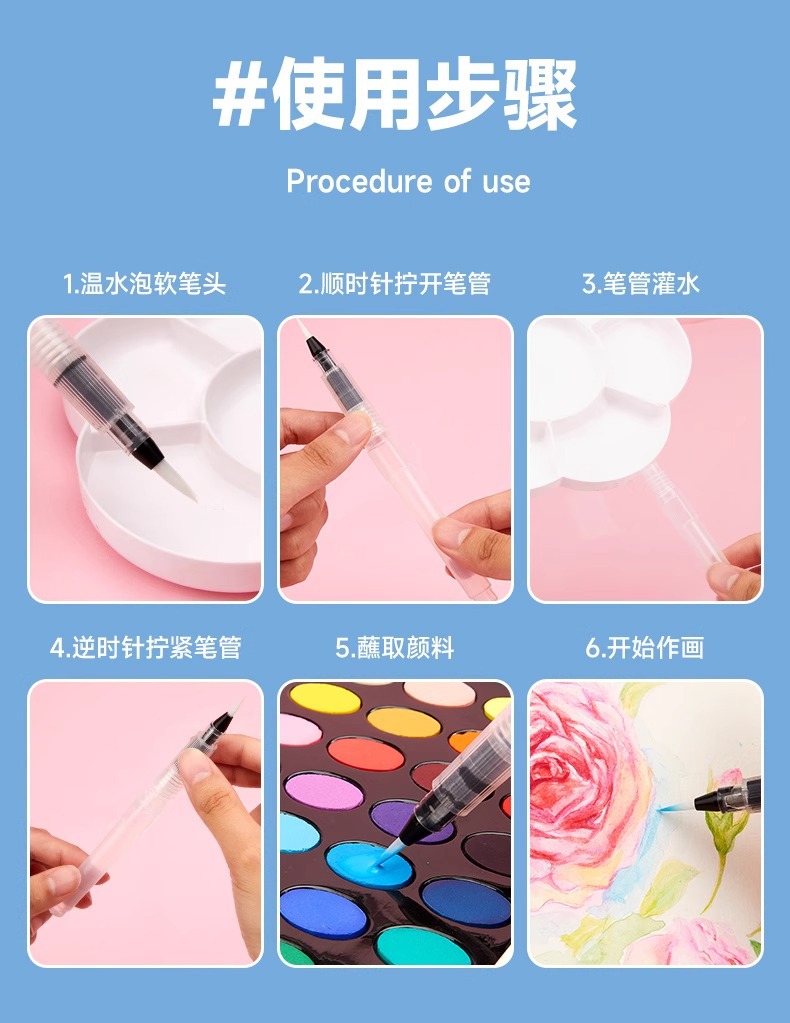 #使用步骤

Procedure of use

1.温水泡软笔头

2.顺时针拧开笔管

3.笔管灌水

4.逆时针拧紧笔管

5.蘸取颜料

6.开始作画