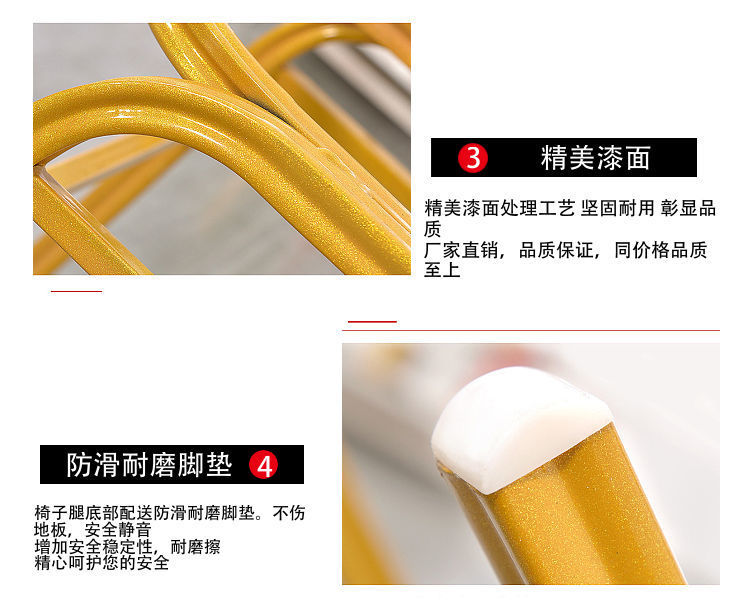 3 精美漆面

精美漆面处理工艺 坚固耐用 彰显品质
厂家直销，品质保证，同价格品质至上

防滑耐磨脚垫 4

椅子腿底部配送防滑耐磨脚垫。不伤地板，安全静音
增加安全稳定性，耐磨擦
精心呵护您的安全