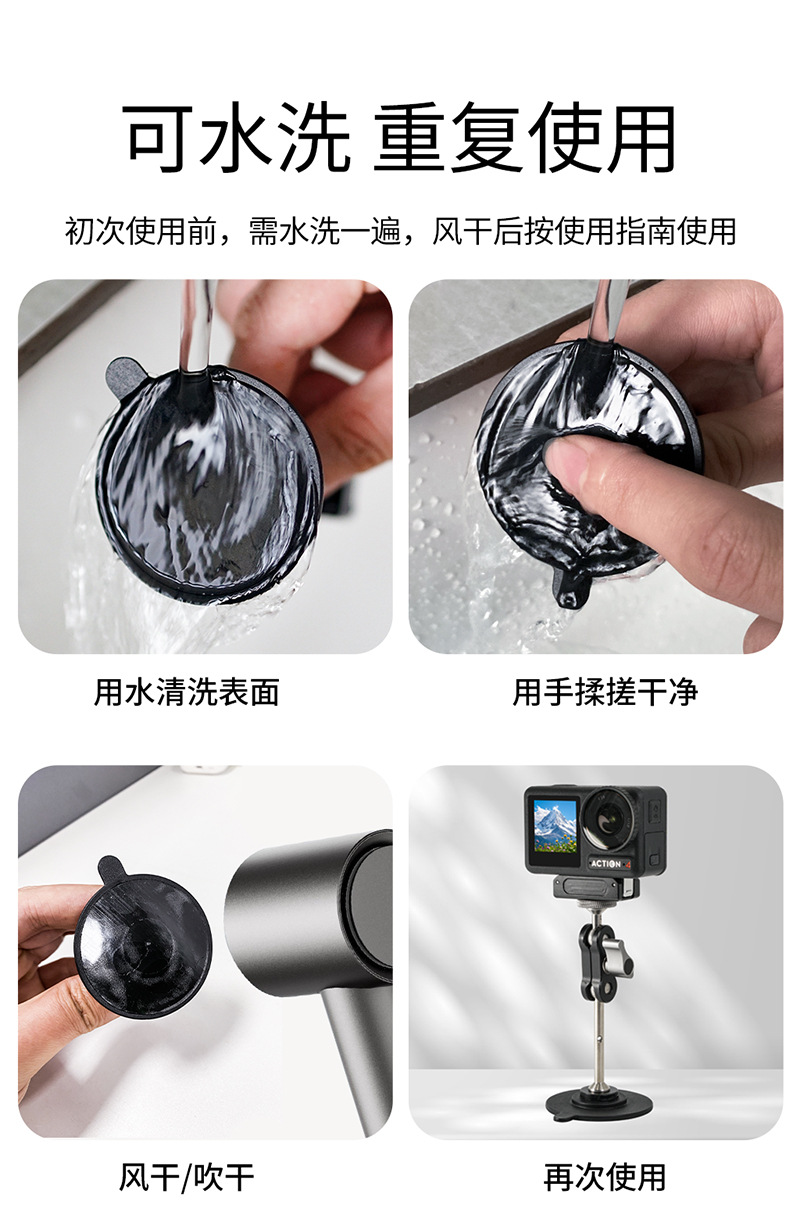 可水洗 重复使用

初次使用前，需水洗一遍，风干后按使用指南使用

用水清洗表面

用手揉搓干净

ACTION 4

风干/吹干

再次使用