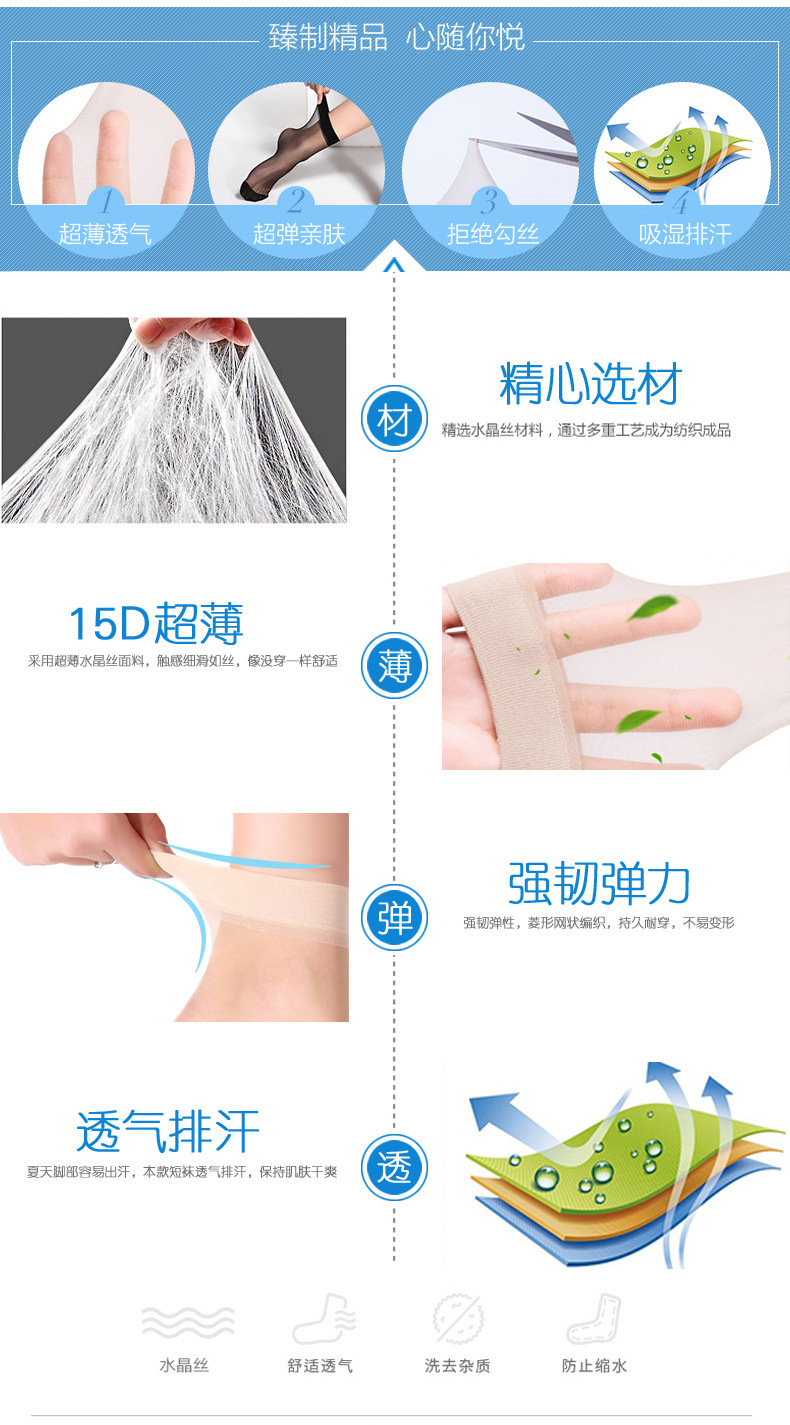 臻制精品 心随你悦

1
超薄透气

2
超弹亲肤

3
拒绝勾丝

4
吸湿排汗

材
精心选材
精选水晶丝材料，通过多重工艺成为纺织成品

15D超薄
采用超薄水晶丝面料，触感细滑如丝，像没穿一样舒适
薄

弹
强韧弹力
强韧弹性，菱形网状编织，持久耐穿，不易变形

透气排汗
夏天脚部容易出汗，本款短袜透气排汗，保持肌肤干爽
透

水晶丝
舒适透气
洗去杂质
防止缩水