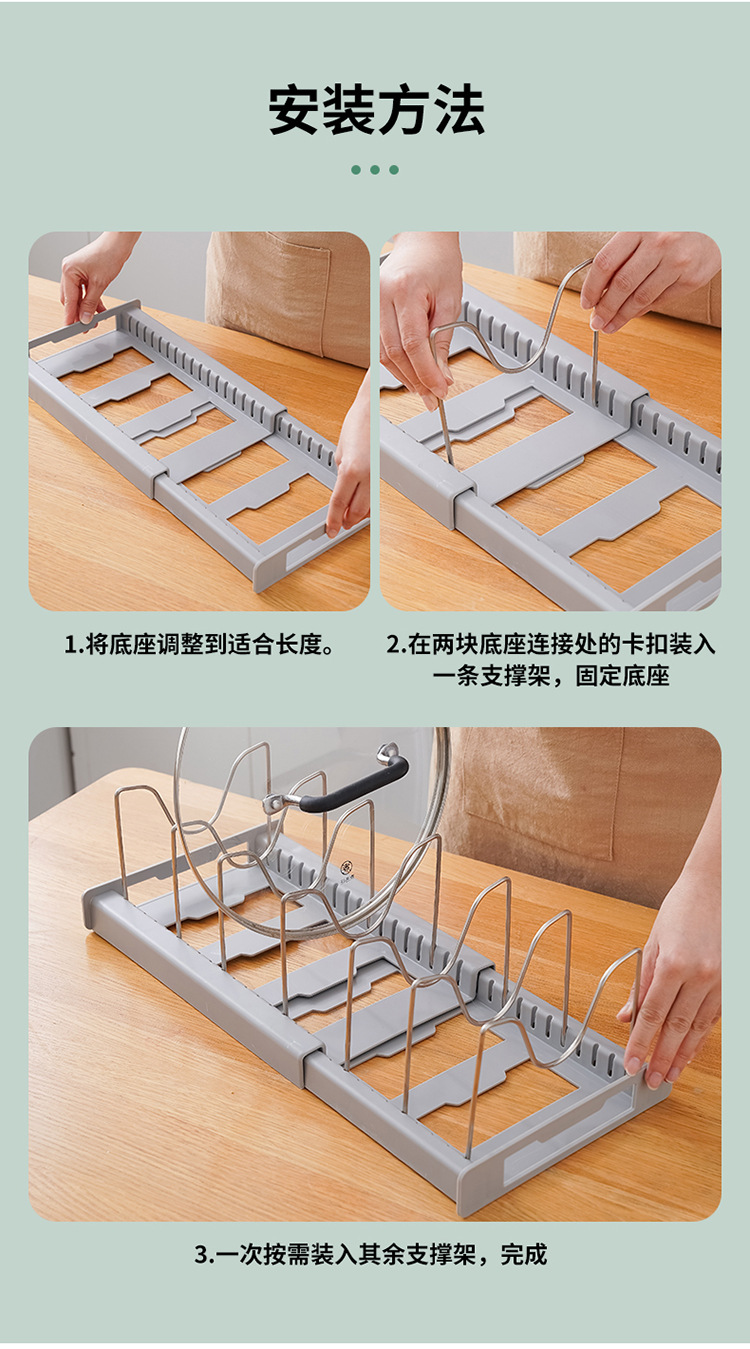 安装方法

1.将底座调整到适合长度。

2.在两块底座连接处的卡扣装入一条支撑架，固定底座

3.一次按需装入其余支撑架，完成