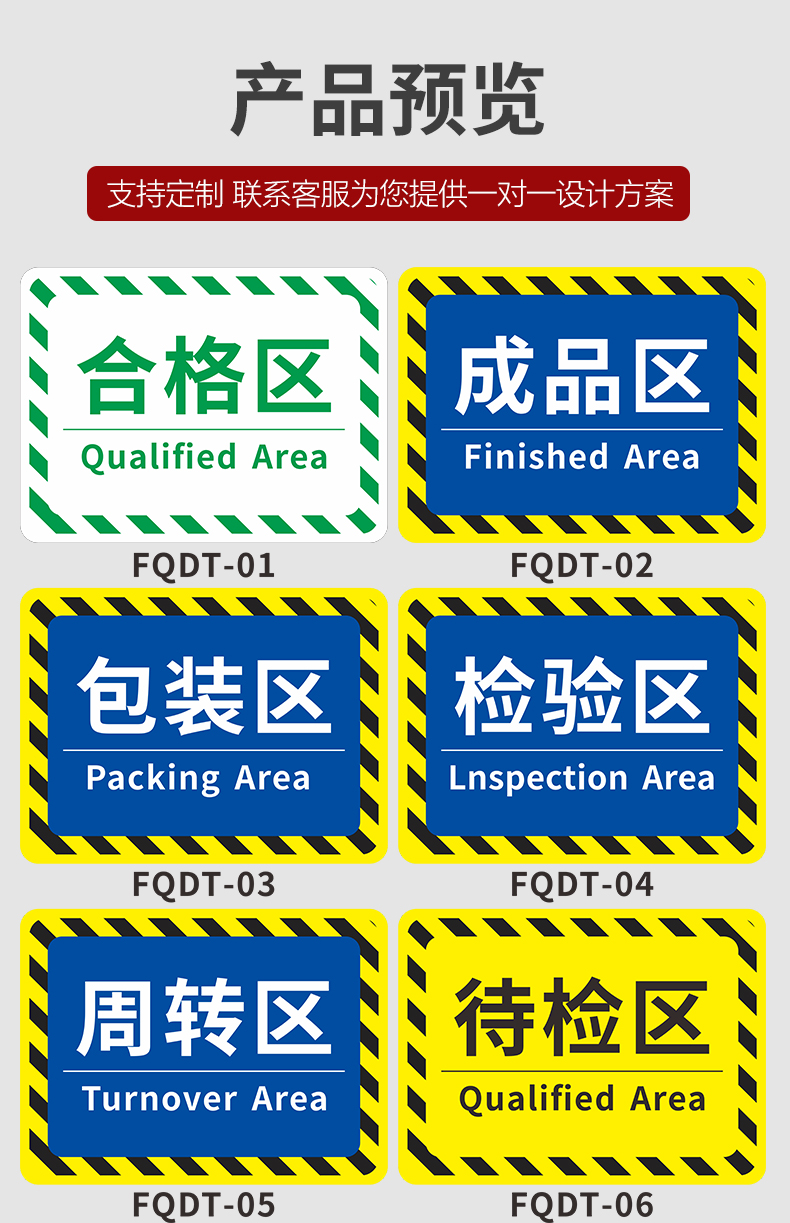 产品预览

支持定制 联系客服为您提供一对一设计方案

合格区
Qualified Area

FQDT-01

成品区
Finished Area

FQDT-02

包装区
Packing Area

FQDT-03

检验区
Lnspection Area

FQDT-04

周转区
Turnover Area

FQDT-05

待检区
Qualified Area

FQDT-06