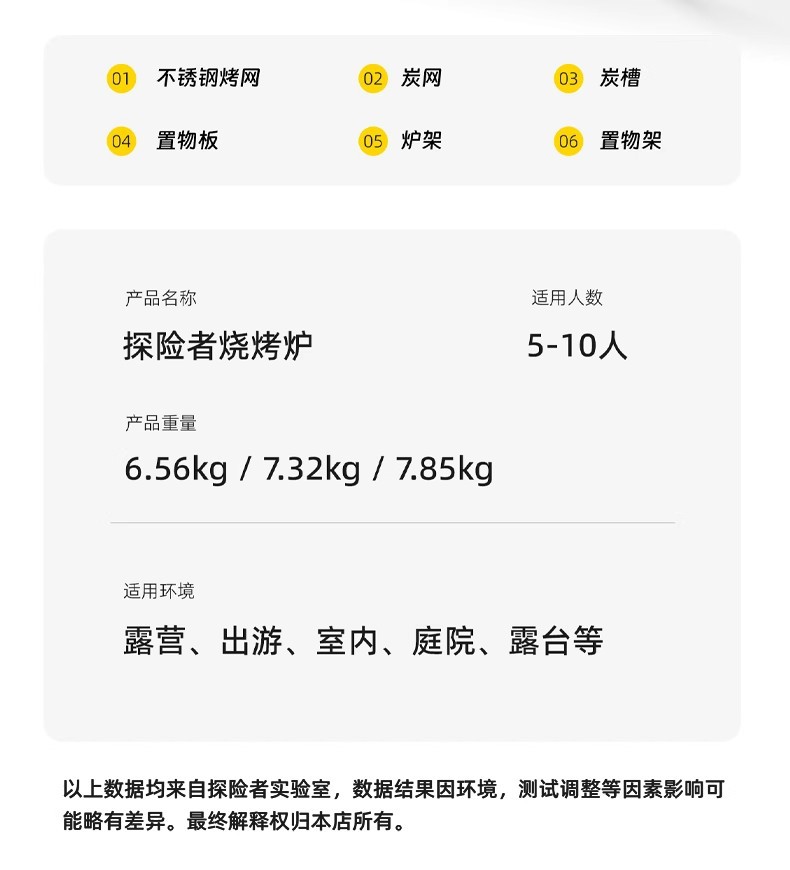 01 不锈钢烤网 02 炭网 03 炭槽

04 置物板 05 炉架 06 置物架

产品名称

探险者烧烤炉

适用人数

5-10人

产品重量

6.56kg / 7.32kg / 7.85kg

适用环境

露营、出游、室内、庭院、露台等

以上数据均来自探险者实验室，数据结果因环境，测试调整等因素影响可能略有差异。最终解释权归本店所有。