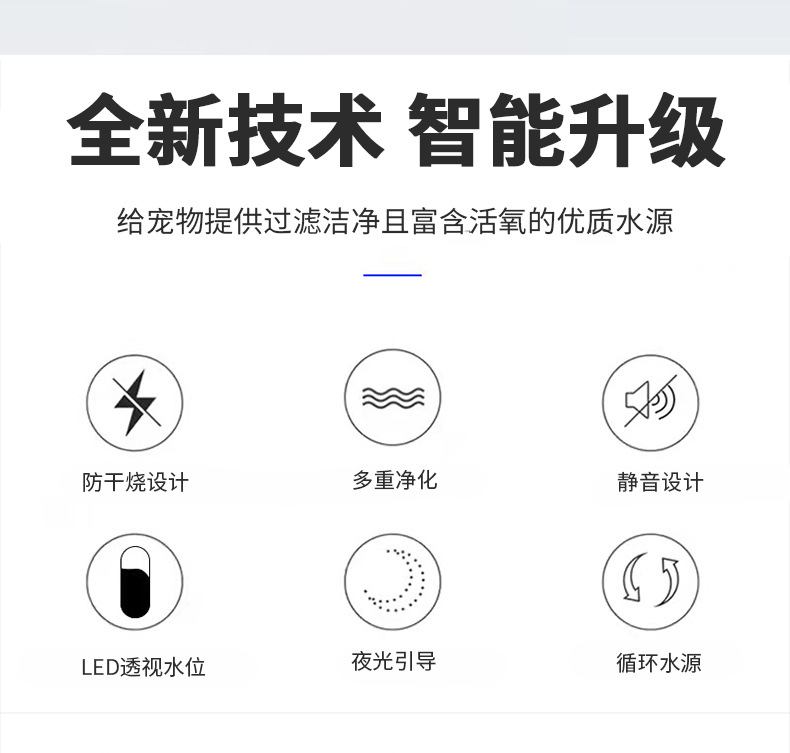 全新技术 智能升级

给宠物提供过滤洁净且富含活氧的优质水源

防干烧设计

多重净化

静音设计

LED透视水位

夜光引导

循环水源