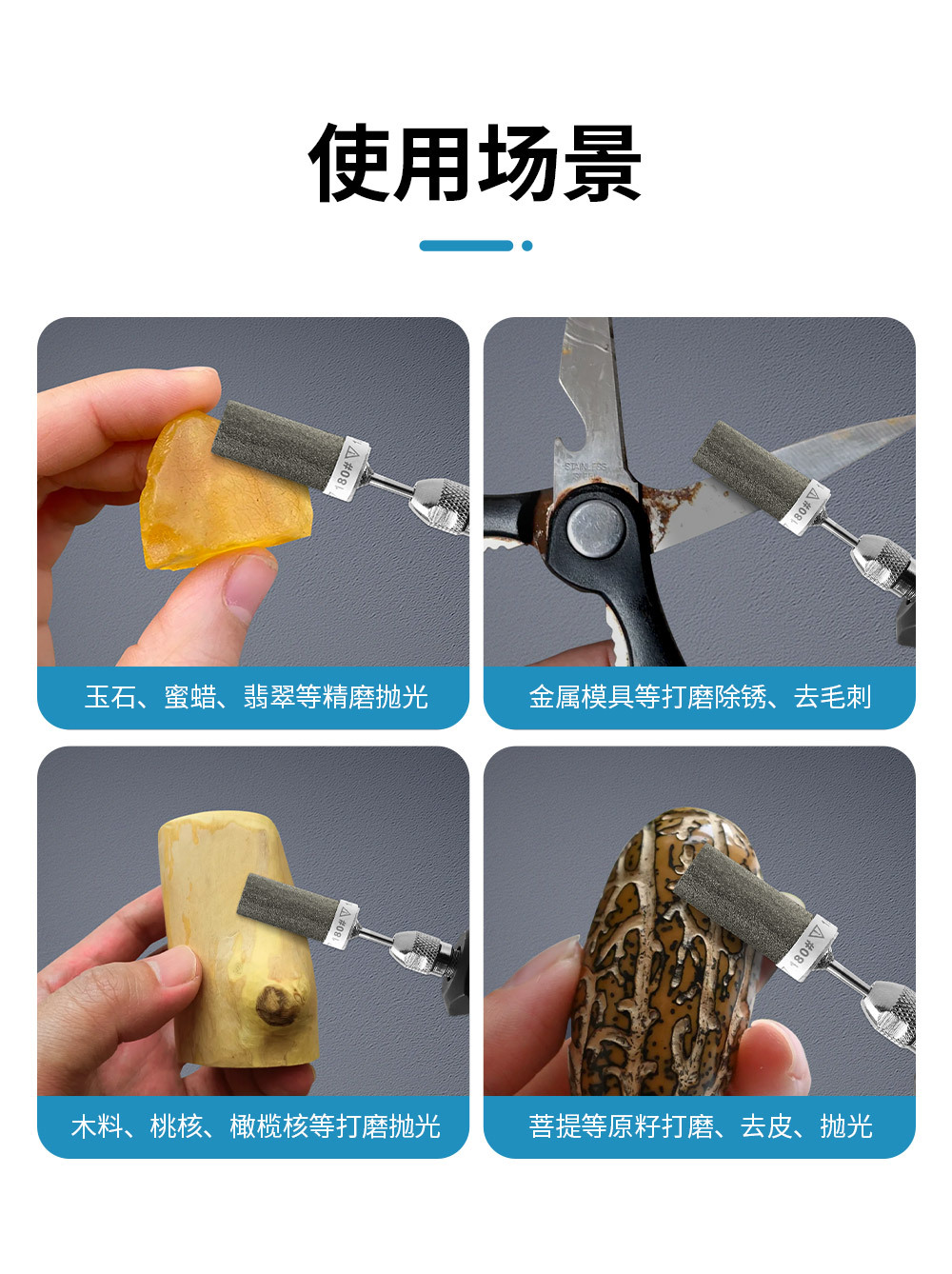 使用场景

180#

玉石、蜜蜡、翡翠等精磨抛光

STAINLESS

180#

金属模具等打磨除锈、去毛刺

180#

木料、桃核、橄榄核等打磨抛光

180#

菩提等原籽打磨、去皮、抛光