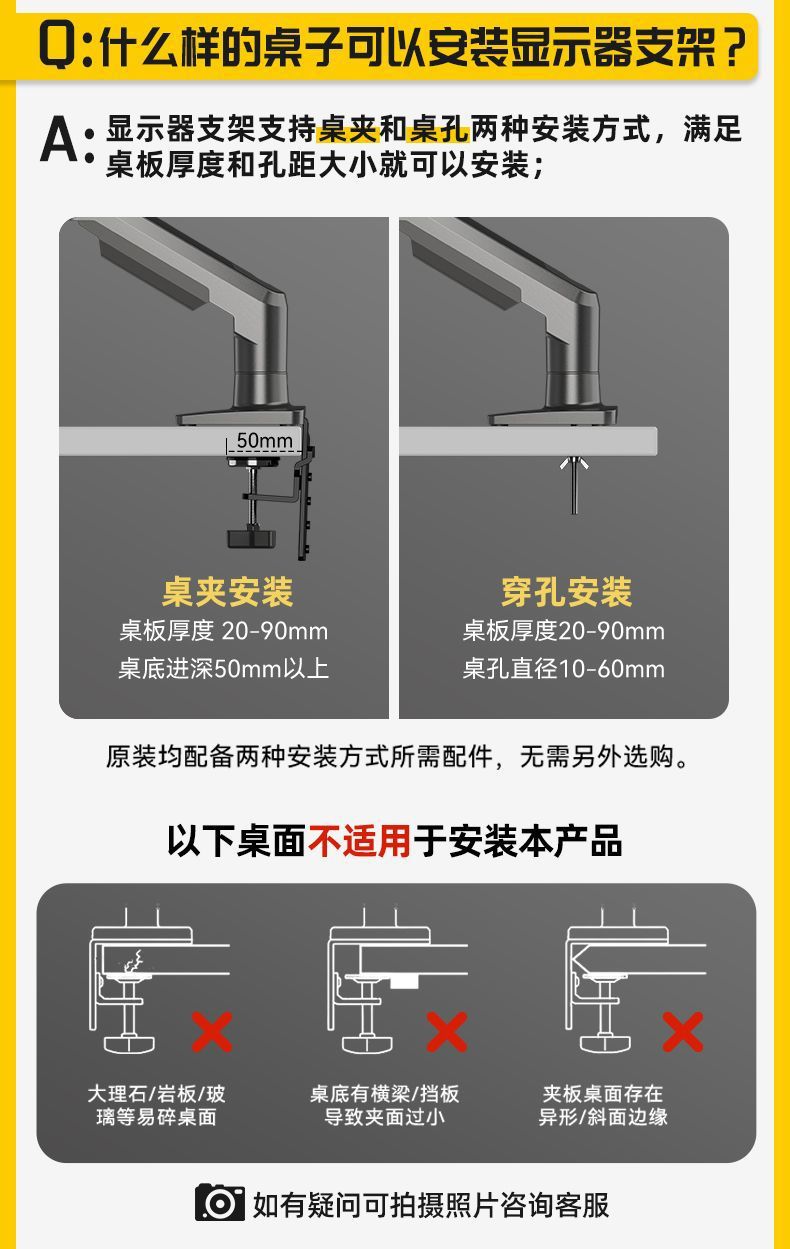 Q:什么样的桌子可以安装显示器支架？

A: 显示器支架支持桌夹和桌孔两种安装方式，满足桌板厚度和孔距大小就可以安装；

50mm

桌夹安装
桌板厚度 20-90mm
桌底进深50mm以上

穿孔安装
桌板厚度20-90mm
桌孔直径10-60mm

原装均配备两种安装方式所需配件，无需另外选购。

以下桌面不适用于安装本产品

大理石/岩板/玻璃等易碎桌面

桌底有横梁/挡板导致夹面过小

夹板桌面存在异形/斜面边缘

如有疑问可拍摄照片咨询客服