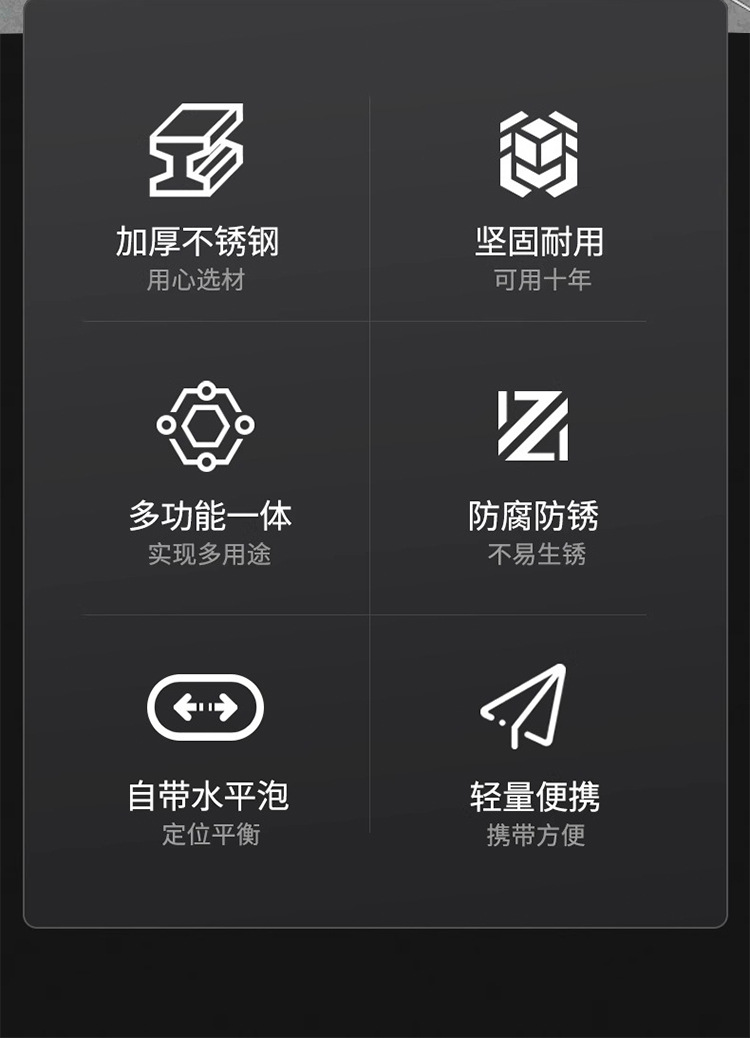 加厚不锈钢
用心选材

坚固耐用
可用十年

多功能一体
实现多用途

防腐防锈
不易生锈

自带水平泡
定位平衡

轻量便携
携带方便